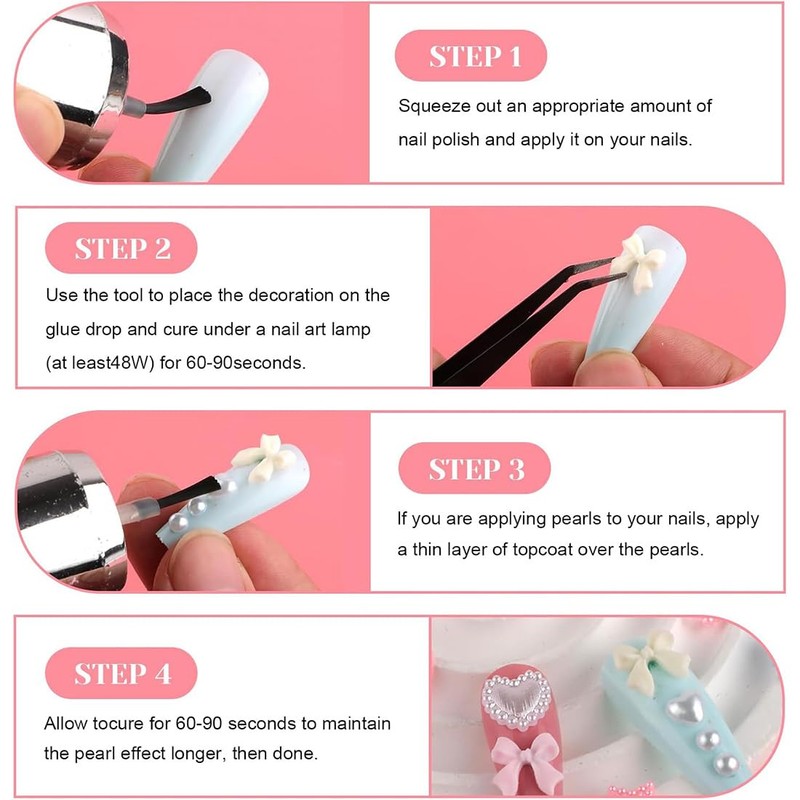 STEP 1

Squeeze out an appropriate amount of nail polish and apply it on your nails.

STEP 2

Use the tool to place the decoration on the glue drop and cure under a nail art lamp (at least48W) for 60-90seconds.

STEP 3

If you are applying pearls to your nails, apply a thin layer of topcoat over the pearls.

STEP 4

Allow tocure for 60-90 seconds to maintain the pearl effect longer, then done.