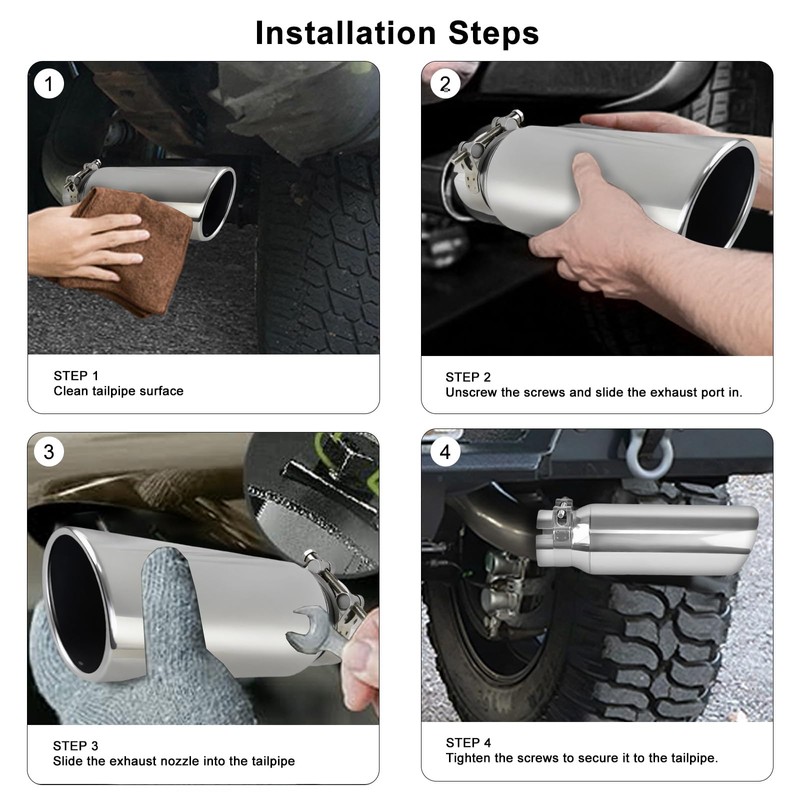 Installation Steps

1

STEP 1
Clean tailpipe surface

2

STEP 2
Unscrew the screws and slide the exhaust port in.

3

STEP 3
Slide the exhaust nozzle into the tailpipe

4

STEP 4
Tighten the screws to secure it to the tailpipe.