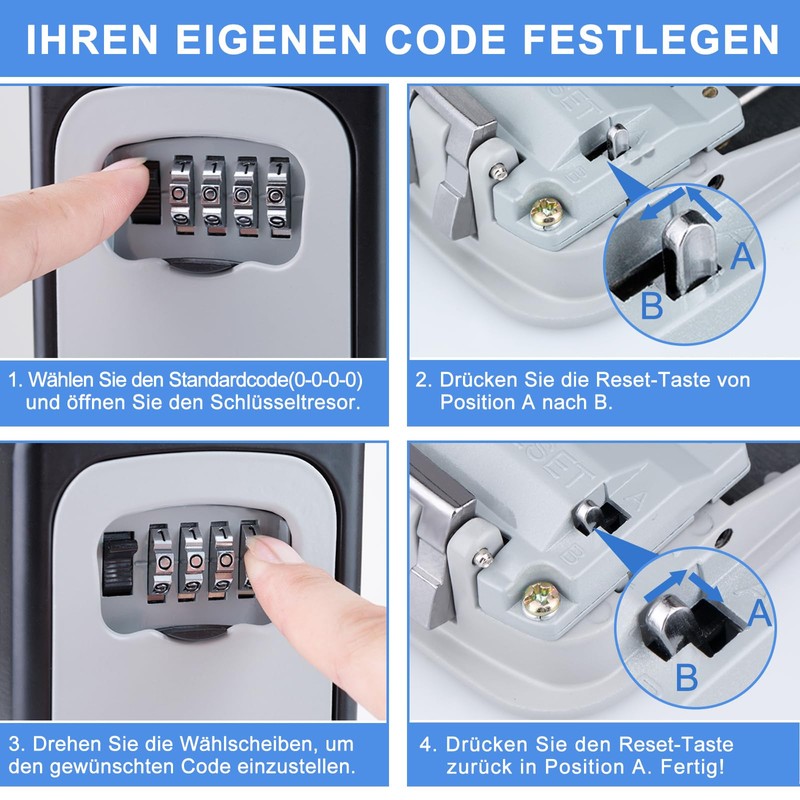 IHREN EIGENEN CODE FESTLEGEN

A

B

1. Wählen Sie den Standardcode(0-0-0-0) und öffnen Sie den Schlüsseltresor.

2. Drücken Sie die Reset-Taste von Position A nach B.

A

B

3. Drehen Sie die Wählscheiben, um den gewünschten Code einzustellen.

4. Drücken Sie den Reset-Taste zurück in Position A. Fertig!