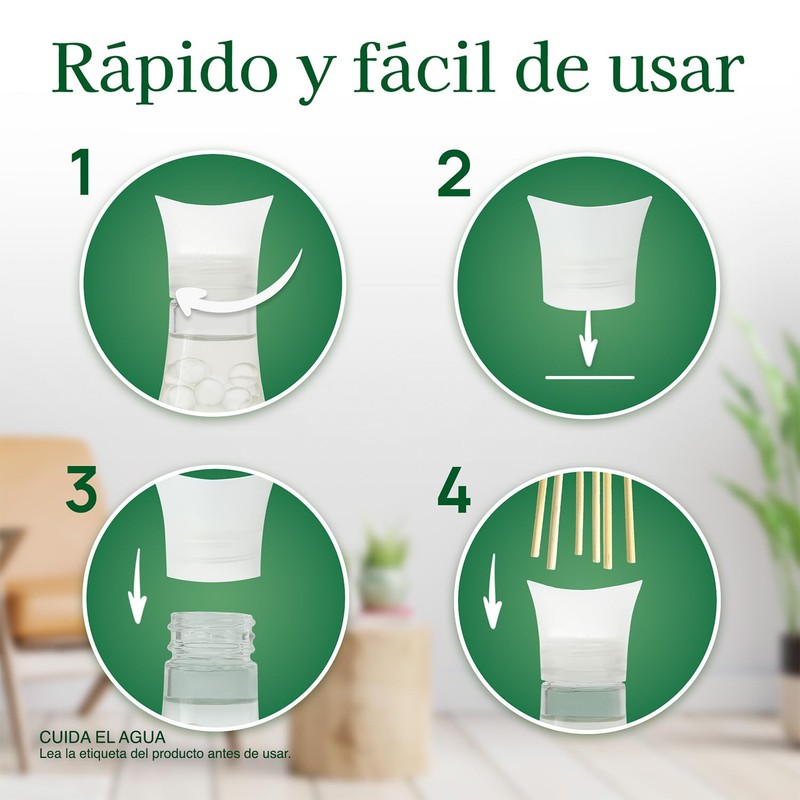 Rápido y fácil de usar

1

2

3

4

CUIDA EL AGUA
Lea la etiqueta del producto antes de usar.