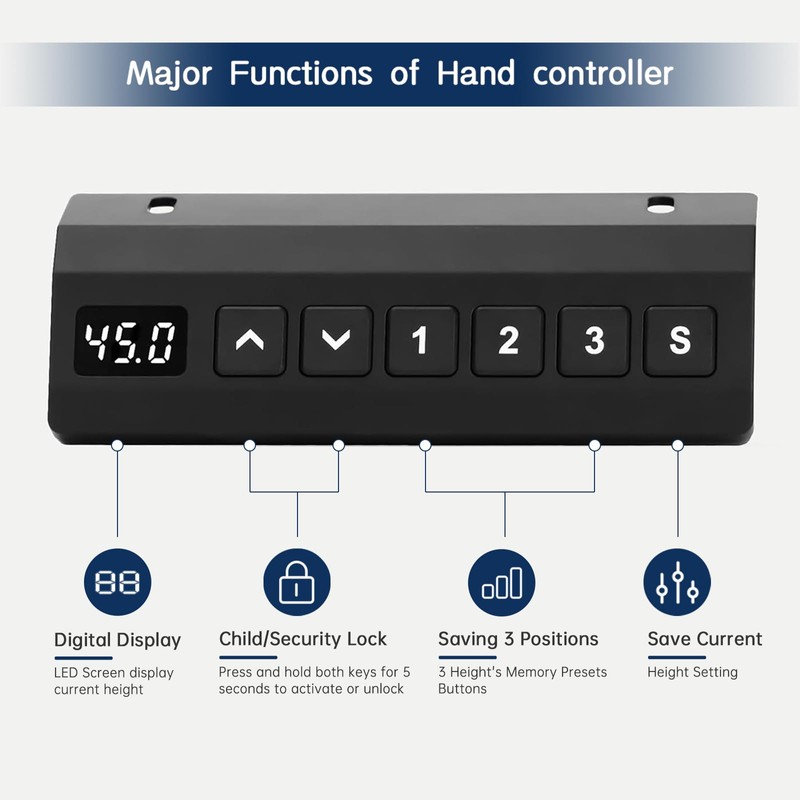 Major Functions of Hand controller

45.0

1

2

3

S

88

Digital Display
LED Screen display current height

Child/Security Lock
Press and hold both keys for 5 seconds to activate or unlock

Saving 3 Positions
3 Height's Memory Presets Buttons

Save Current
Height Setting