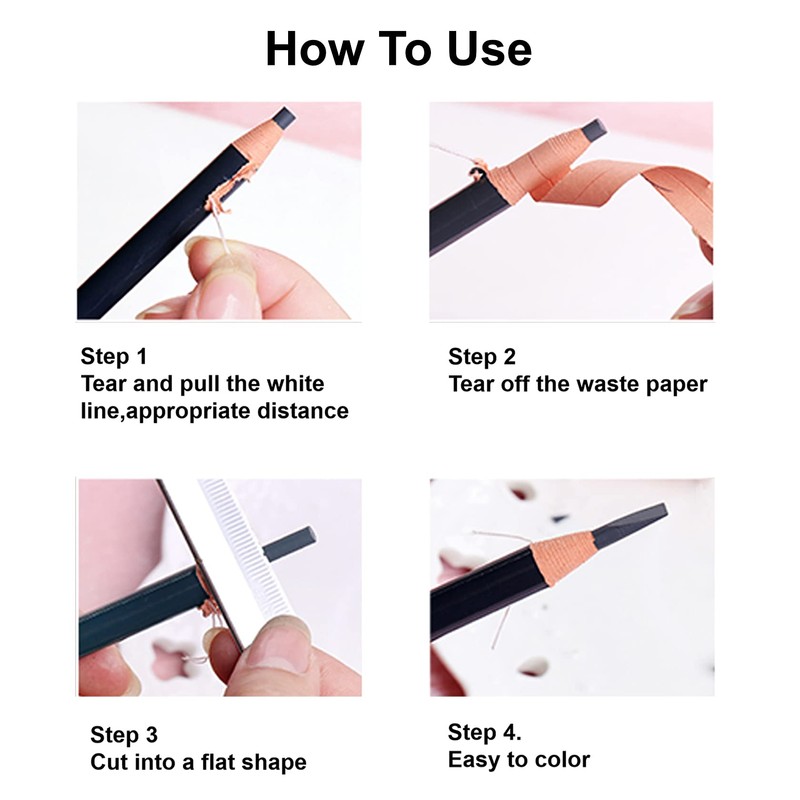 How To Use

Step 1
Tear and pull the white line,appropriate distance

Step 2
Tear off the waste paper

Step 3
Cut into a flat shape

Step 4.
Easy to color