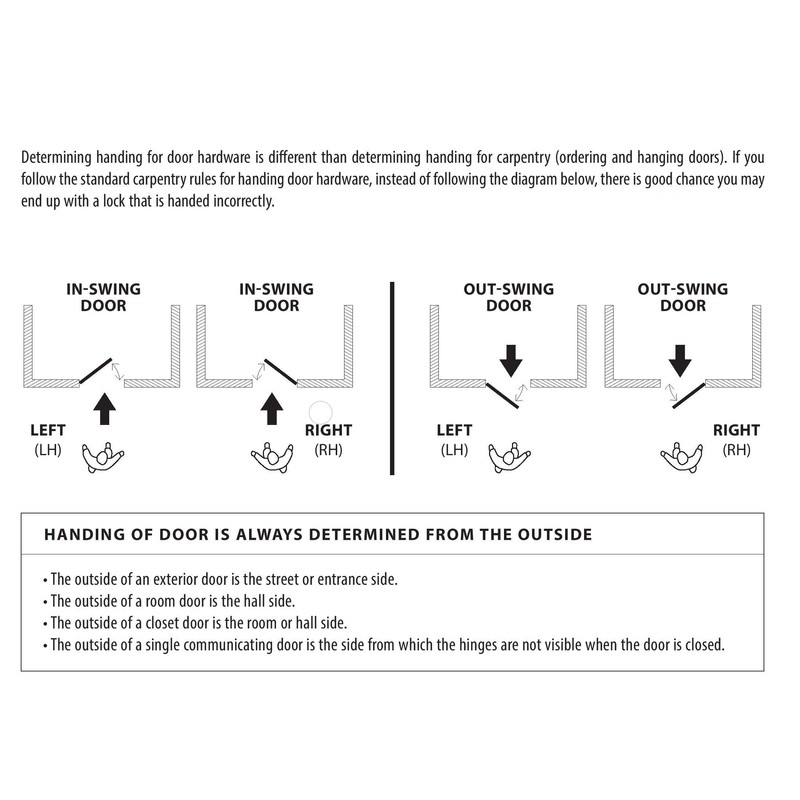 Determining handing for door hardware is different than determining handing for carpentry (ordering and hanging doors). If you follow the standard carpentry rules for handing door hardware, instead of following the diagram below, there is good chance you may end up with a lock that is handed incorrectly.

IN-SWING DOOR

LEFT (LH)

IN-SWING DOOR

RIGHT (RH)

OUT-SWING DOOR

LEFT (LH)

OUT-SWING DOOR

RIGHT (RH)

HANDING OF DOOR IS ALWAYS DETERMINED FROM THE OUTSIDE

• The outside of an exterior door is the street or entrance side.
• The outside of a room door is the hall side.
• The outside of a closet door is the room or hall side.
• The outside of a single communicating door is the side from which the hinges are not visible when the door is closed.