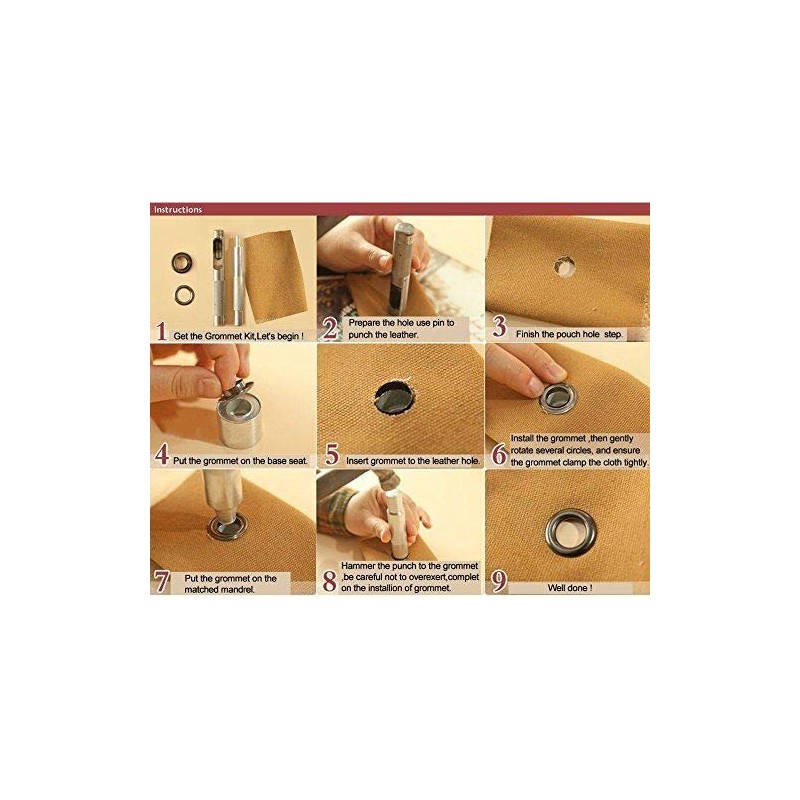 Instructions

1 Get the Grommet Kit,Let's begin !

2 Prepare the hole use pin to punch the leather.

3 Finish the pouch hole step.

4 Put the grommet on the base seat.

5 Insert grommet to the leather hole.

6 Install the grommet ,then gently rotate several circles, and ensure the grommet clamp the cloth tightly.

7 Put the grommet on the matched mandrel.

8 Hammer the punch to the grommet ,be careful not to overexert,complet on the installion of grommet.

9 Well done !