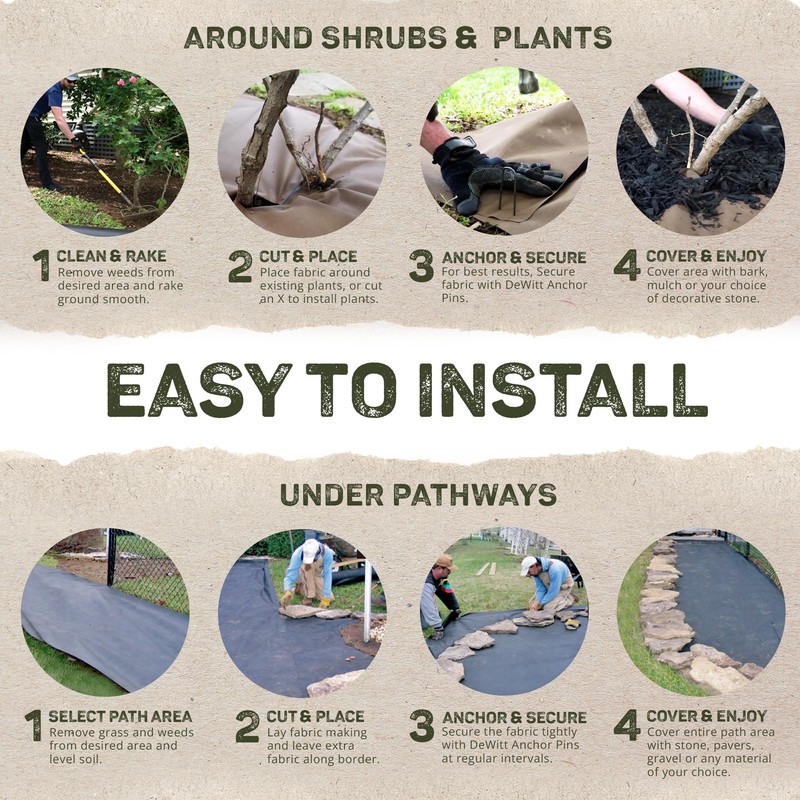 AROUND SHRUBS & PLANTS

1 CLEAN & RAKE
Remove weeds from desired area and rake ground smooth.

2 CUT & PLACE
Place fabric around existing plants, or cut an X to install plants.

3 ANCHOR & SECURE
For best results, Secure fabric with DeWitt Anchor Pins.

4 COVER & ENJOY
Cover area with bark, mulch or your choice of decorative stone.

EASY TO INSTALL

UNDER PATHWAYS

1 SELECT PATH AREA
Remove grass and weeds from desired area and level soil.

2 CUT & PLACE
Lay fabric making and leave extra fabric along border.

3 ANCHOR & SECURE
Secure the fabric tightly with DeWitt Anchor Pins at regular intervals.

4 COVER & ENJOY
Cover entire path area with stone, pavers, gravel or any material of your choice.