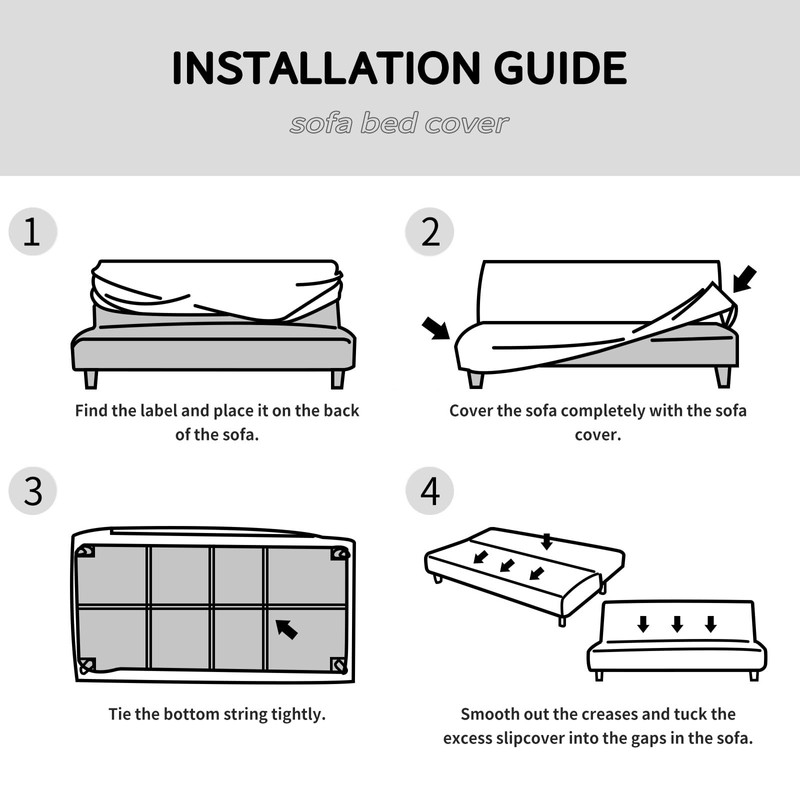 INSTALLATION GUIDE

sofa bed cover

1

Find the label and place it on the back of the sofa.

2

Cover the sofa completely with the sofa cover.

3

Tie the bottom string tightly.

4

Smooth out the creases and tuck the excess slipcover into the gaps in the sofa.