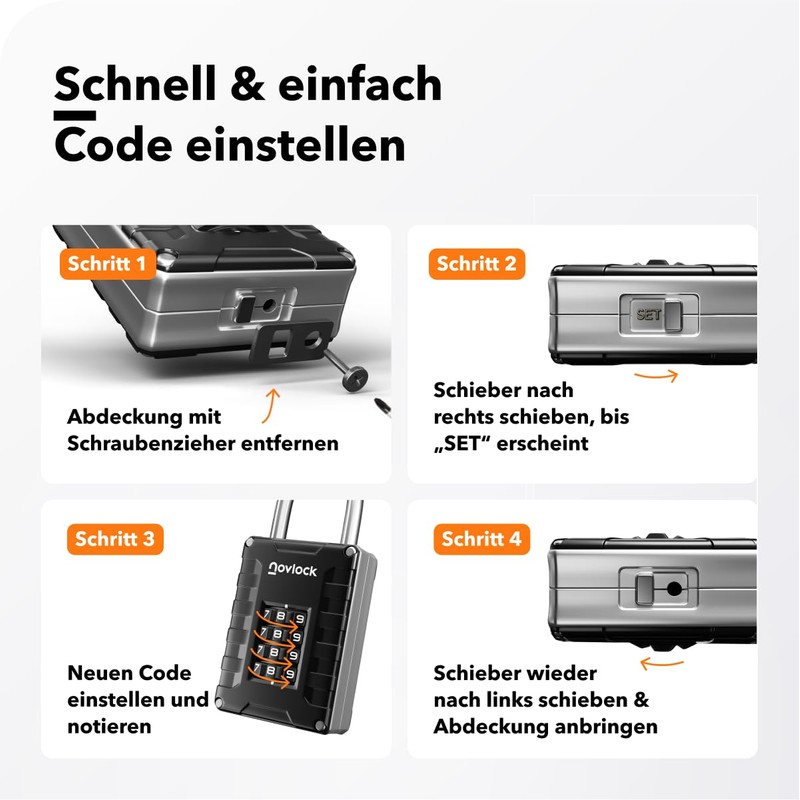 Schnell & einfach
Code einstellen

Schritt 1

Abdeckung mit Schraubenzieher entfernen

Schritt 2

SET

Schieber nach rechts schieben, bis „SET“ erscheint

Schritt 3

novlock

7 8 9
7 8 9
7 8 9
7 8 9

Neuen Code einstellen und notieren

Schritt 4

Schieber wieder nach links schieben & Abdeckung anbringen