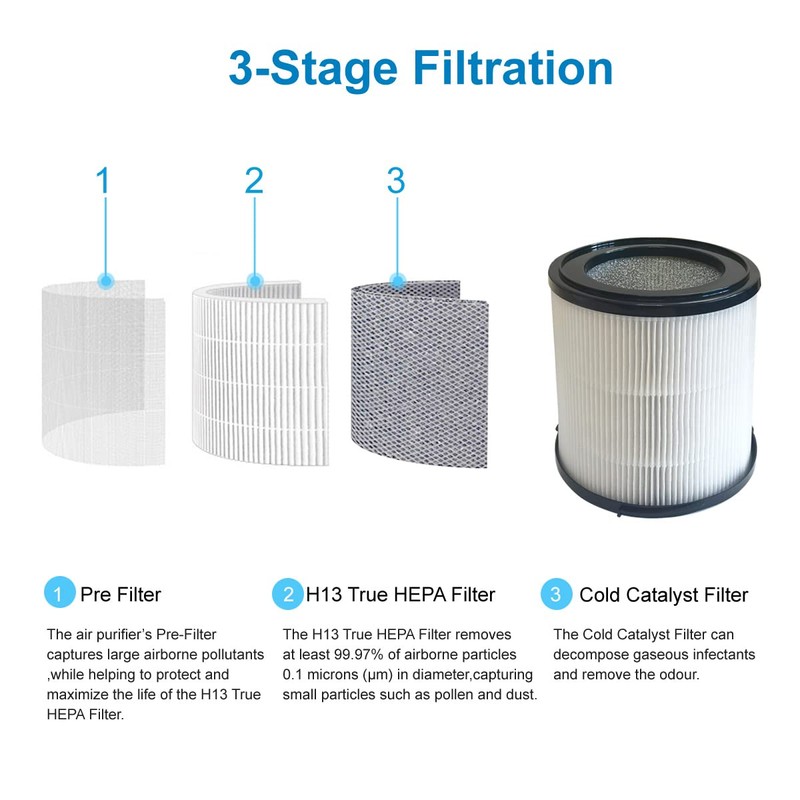 3-Stage Filtration

1

2

3

1 Pre Filter

The air purifier's Pre-Filter captures large airborne pollutants ,while helping to protect and maximize the life of the H13 True HEPA Filter.

2 H13 True HEPA Filter

The H13 True HEPA Filter removes at least 99.97% of airborne particles 0.1 microns (μm) in diameter,capturing small particles such as pollen and dust.

3 Cold Catalyst Filter

The Cold Catalyst Filter can decompose gaseous infectants and remove the odour.