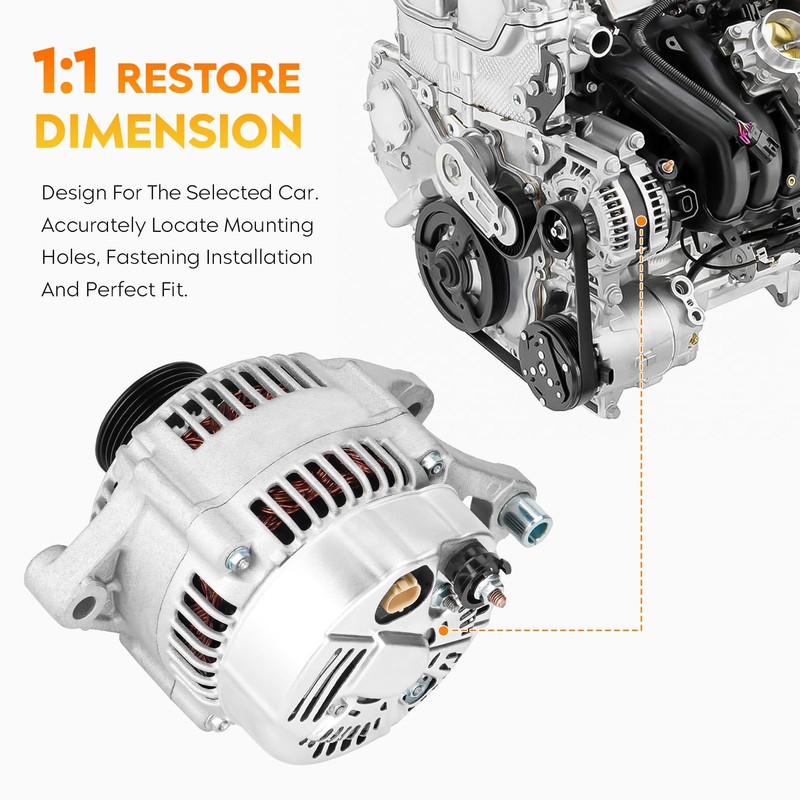 1:1 RESTORE DIMENSION

Design For The Selected Car. Accurately Locate Mounting Holes, Fastening Installation And Perfect Fit.