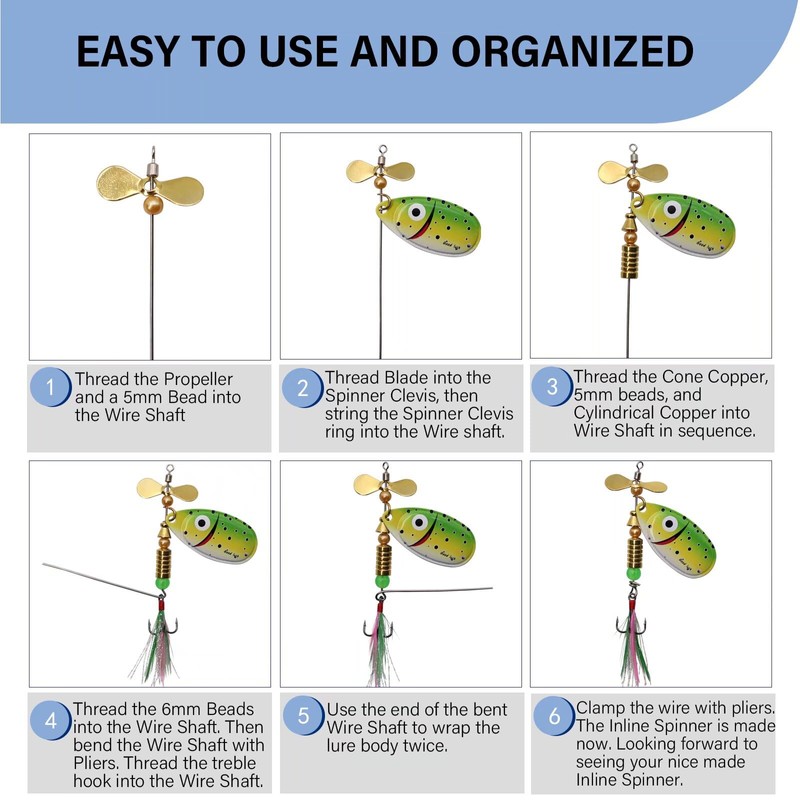 EASY TO USE AND ORGANIZED

1 Thread the Propeller and a 5mm Bead into the Wire Shaft

2 Thread Blade into the Spinner Clevis, then string the Spinner Clevis ring into the Wire shaft.

3 Thread the Cone Copper, 5mm beads, and Cylindrical Copper into Wire Shaft in sequence.

4 Thread the 6mm Beads into the Wire Shaft. Then bend the Wire Shaft with Pliers. Thread the treble hook into the Wire Shaft.

5 Use the end of the bent Wire Shaft to wrap the lure body twice.

6 Clamp the wire with pliers. The Inline Spinner is made now. Looking forward to seeing your nice made Inline Spinner.