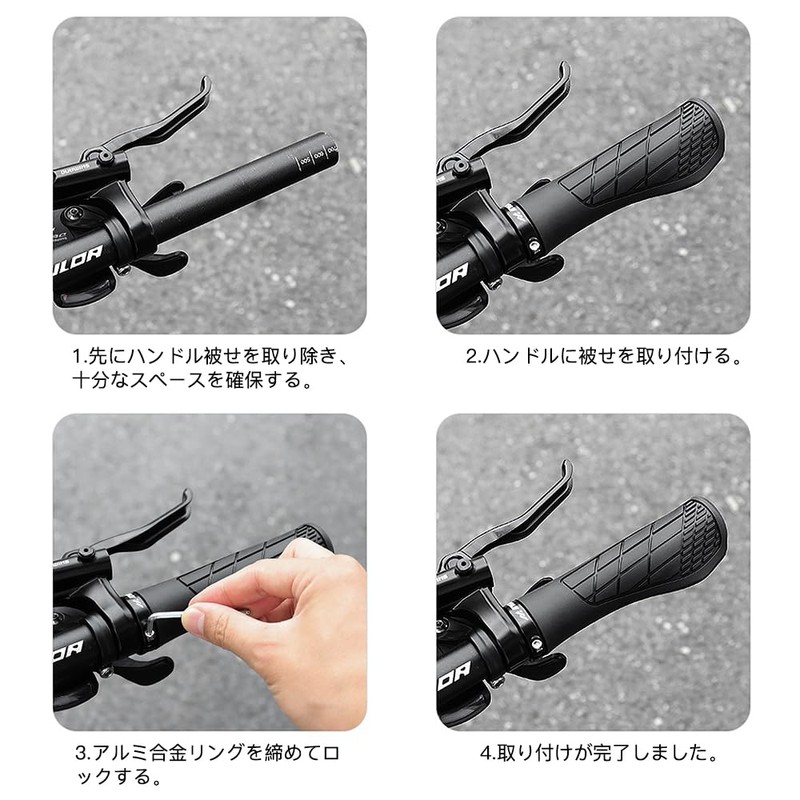 1.先にハンドル被せを取り除き、十分なスペースを確保する。

2.ハンドルに被せを取り付ける。

3.アルミ合金リングを締めてロックする。

4.取り付けが完了しました。