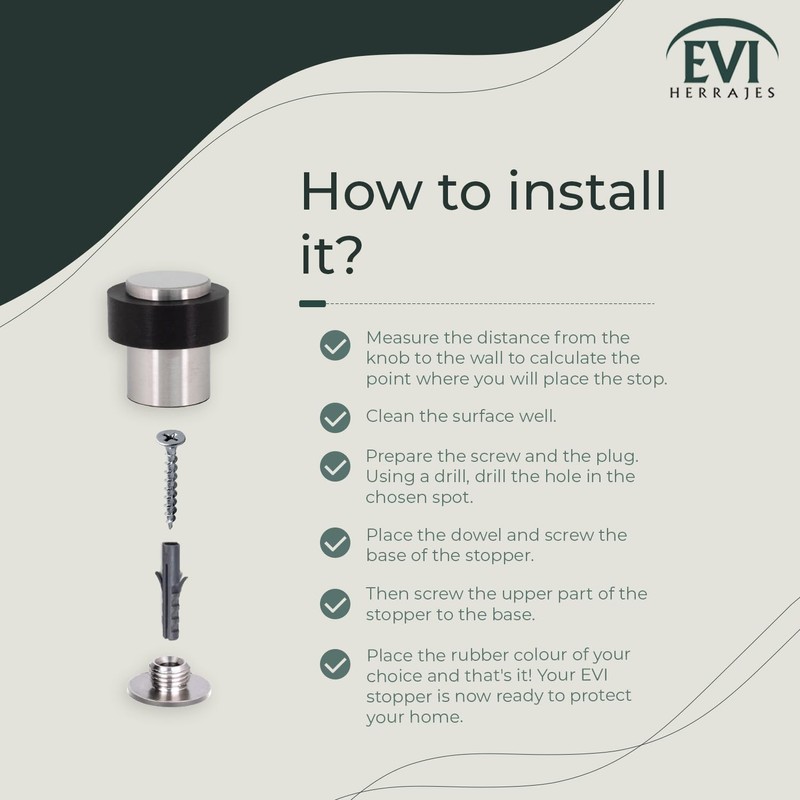 EVI
HERRAJES

How to install it?

Measure the distance from the knob to the wall to calculate the point where you will place the stop.

Clean the surface well.

Prepare the screw and the plug. Using a drill, drill the hole in the chosen spot.

Place the dowel and screw the base of the stopper.

Then screw the upper part of the stopper to the base.

Place the rubber colour of your choice and that's it! Your EVI stopper is now ready to protect your home.