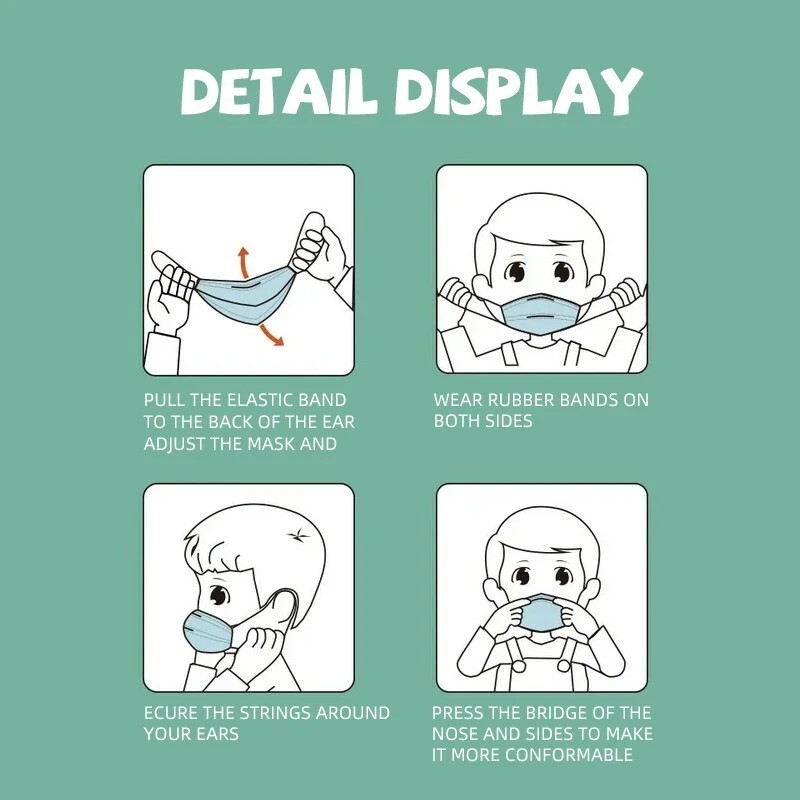 DETAIL DISPLAY

PULL THE ELASTIC BAND TO THE BACK OF THE EAR ADJUST THE MASK AND

WEAR RUBBER BANDS ON BOTH SIDES

ECURE THE STRINGS AROUND YOUR EARS

PRESS THE BRIDGE OF THE NOSE AND SIDES TO MAKE IT MORE CONFORMABLE