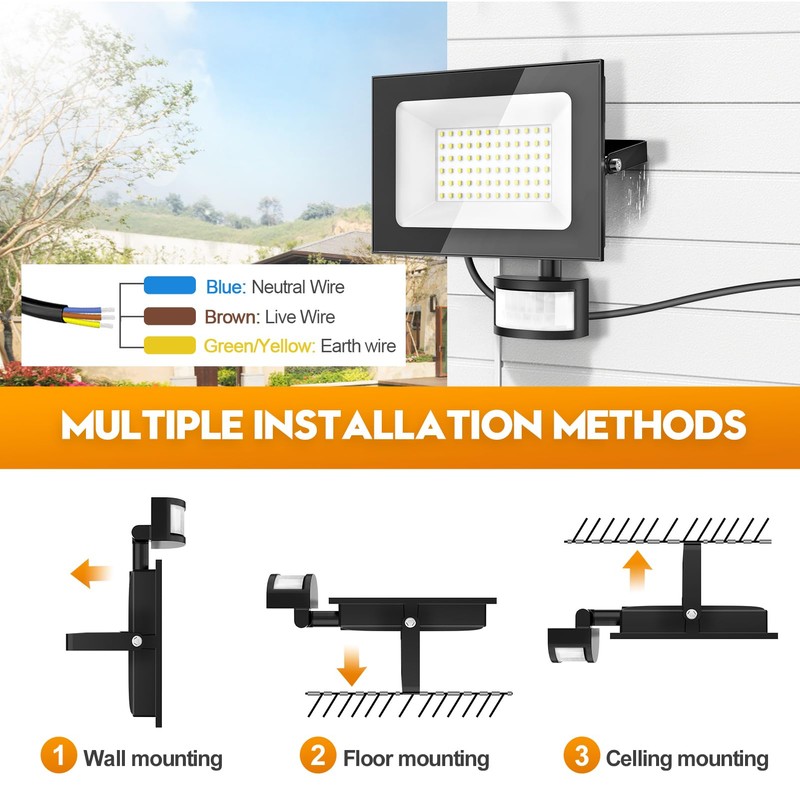 Blue: Neutral Wire
Brown: Live Wire
Green/Yellow: Earth wire

MULTIPLE INSTALLATION METHODS

1 Wall mounting
2 Floor mounting
3 Celling mounting