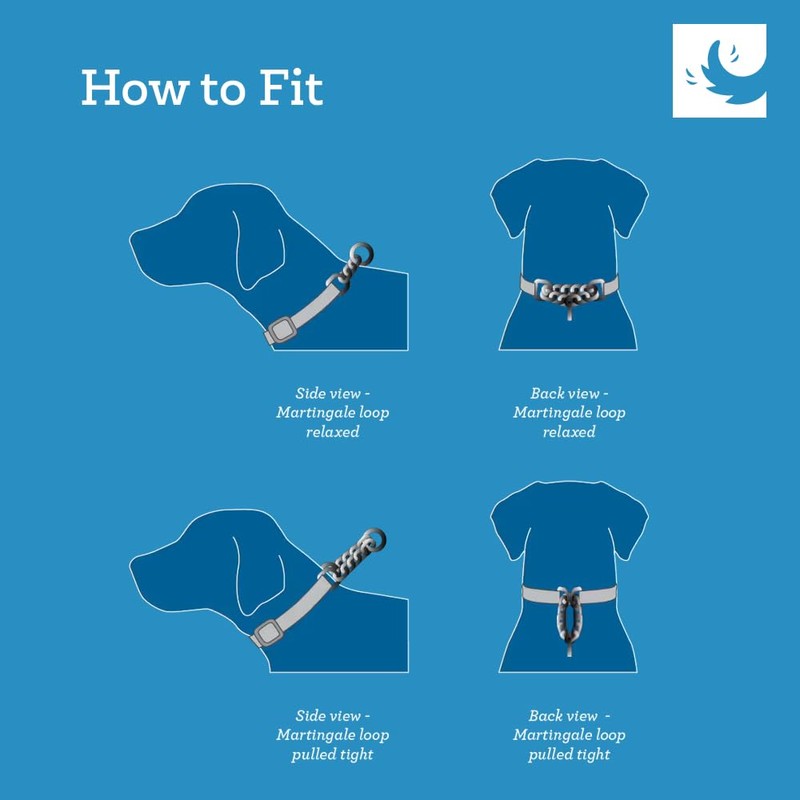 How to Fit

Side view - Martingale loop relaxed

Back view - Martingale loop relaxed

Side view - Martingale loop pulled tight

Back view - Martingale loop pulled tight