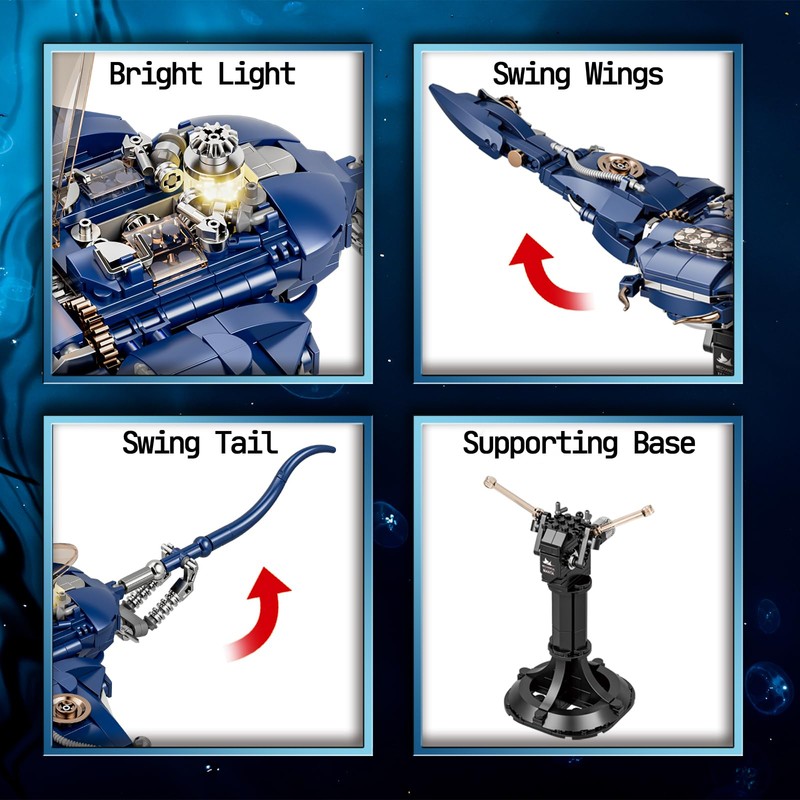 Bright Light

Swing Wings

Swing Tail

Supporting Base