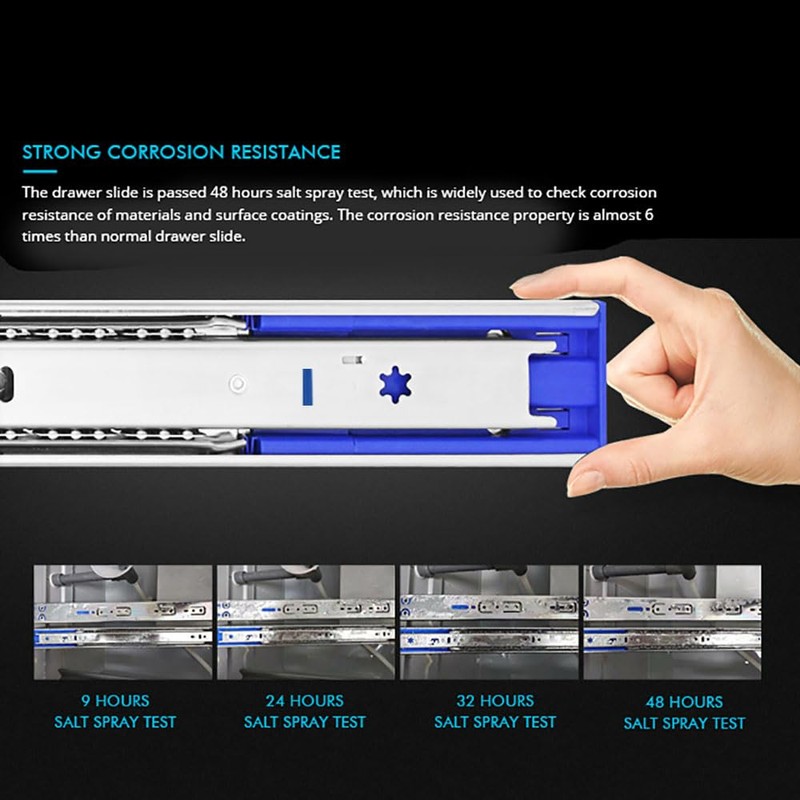 STRONG CORROSION RESISTANCE

The drawer slide is passed 48 hours salt spray test, which is widely used to check corrosion resistance of materials and surface coatings. The corrosion resistance property is almost 6 times than normal drawer slide.

9 HOURS
SALT SPRAY TEST

24 HOURS
SALT SPRAY TEST

32 HOURS
SALT SPRAY TEST

48 HOURS
SALT SPRAY TEST