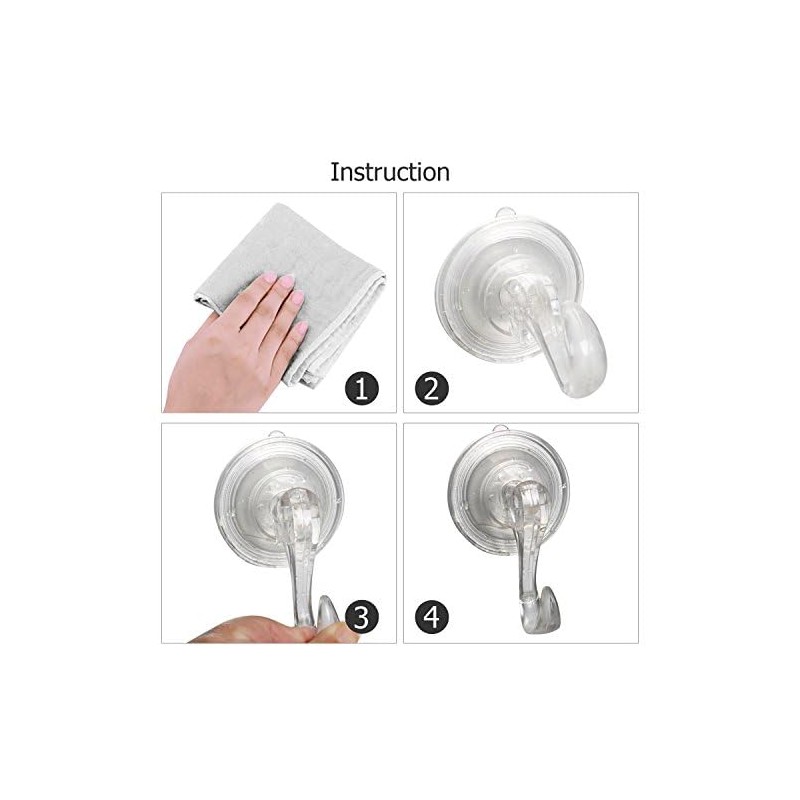 Instruction

1

2

3

4