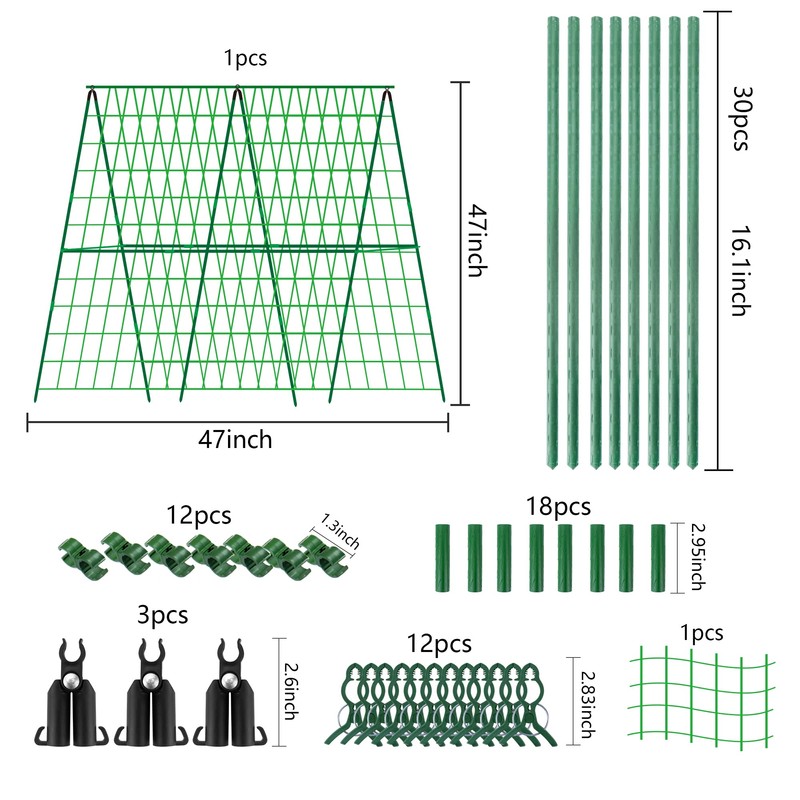 1pcs

47inch

47inch

30pcs

16.1inch

12pcs

1.3inch

18pcs

2.95inch

3pcs

2.6inch

12pcs

2.83inch

1pcs