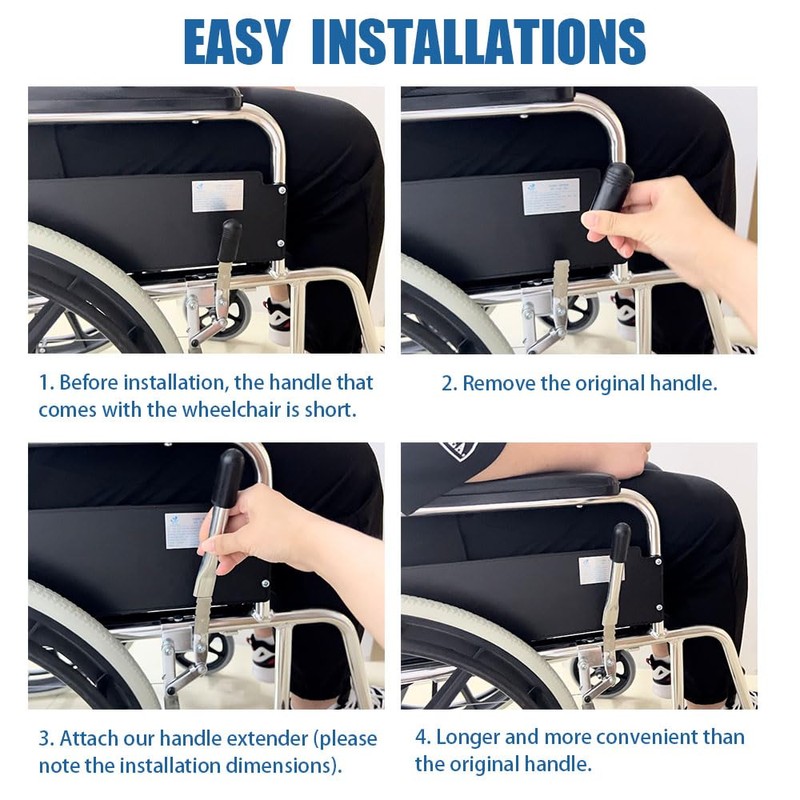 EASY INSTALLATIONS

1. Before installation, the handle that comes with the wheelchair is short.

2. Remove the original handle.

3. Attach our handle extender (please note the installation dimensions).

4. Longer and more convenient than the original handle.