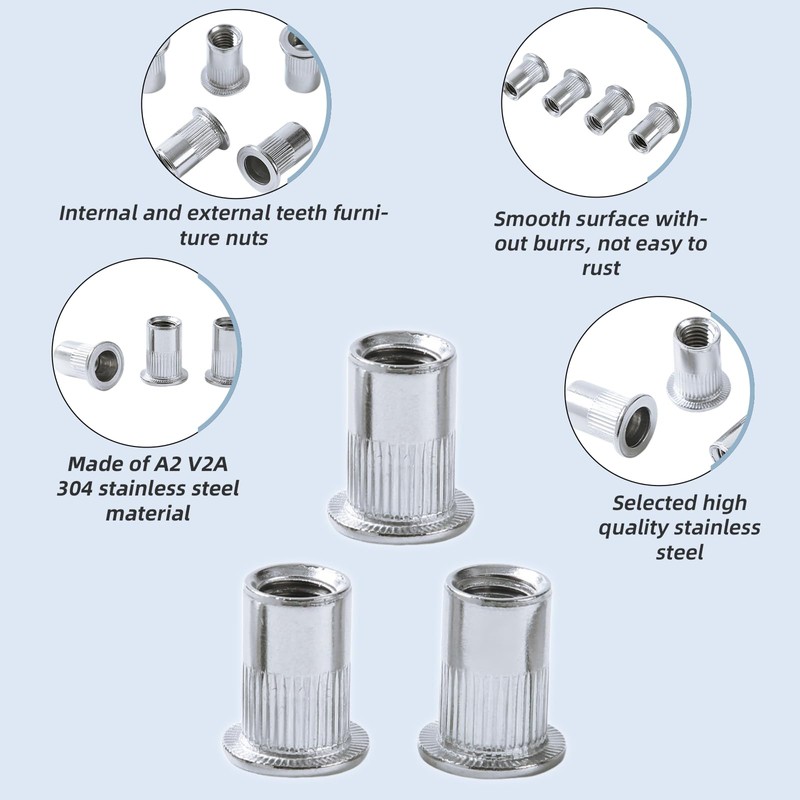 Internal and external teeth furniture nuts

Smooth surface without burrs, not easy to rust

Made of A2 V2A 304 stainless steel material

Selected high quality stainless steel