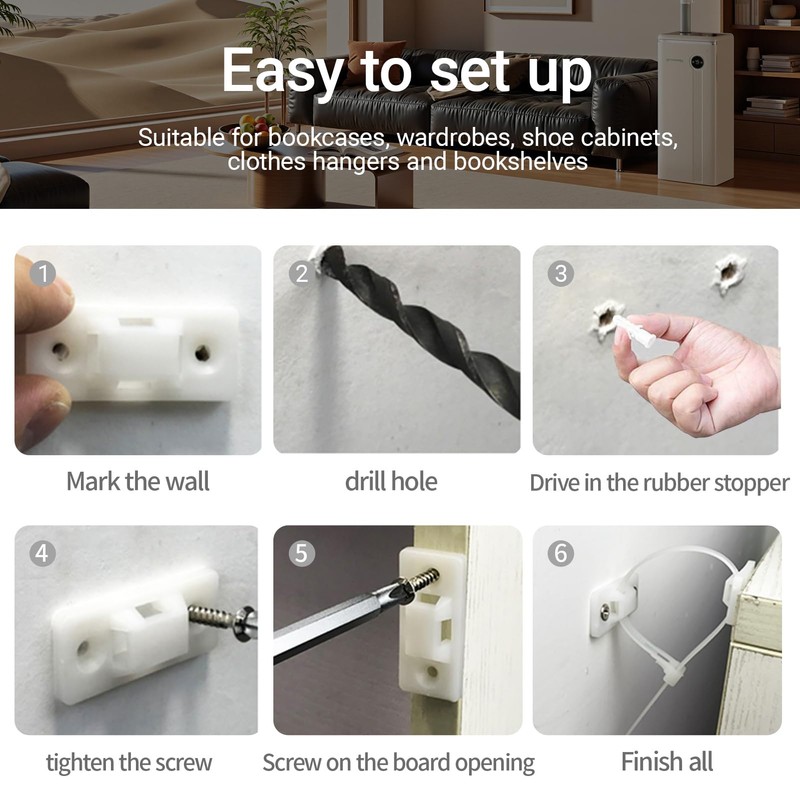 Easy to set up

Suitable for bookcases, wardrobes, shoe cabinets, clothes hangers and bookshelves

1

Mark the wall

2

drill hole

3

Drive in the rubber stopper

4

tighten the screw

5

Screw on the board opening

6

Finish all