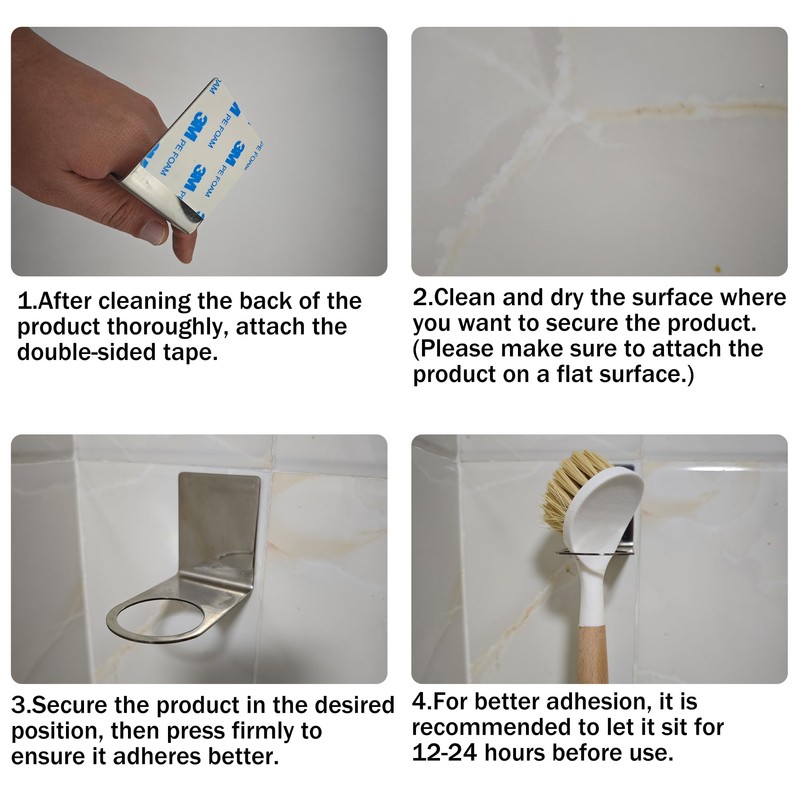 3M PE FOAM 3M PE FOAM 3M PE FOAM

1.After cleaning the back of the product thoroughly, attach the double-sided tape.

2.Clean and dry the surface where you want to secure the product. (Please make sure to attach the product on a flat surface.)

3.Secure the product in the desired position, then press firmly to ensure it adheres better.

4.For better adhesion, it is recommended to let it sit for 12-24 hours before use.