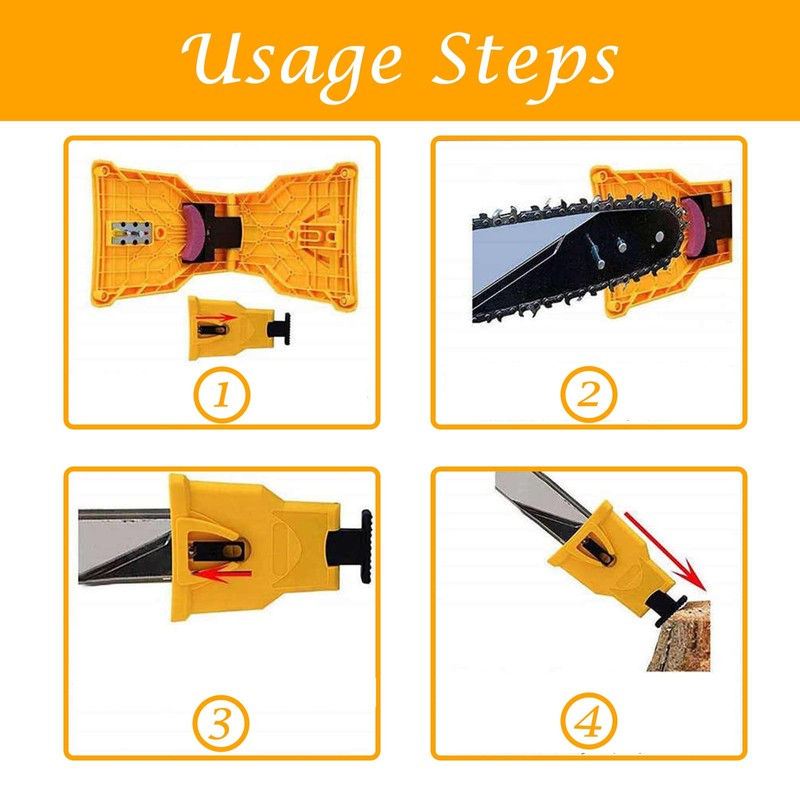 Usage Steps

①

②

③

④