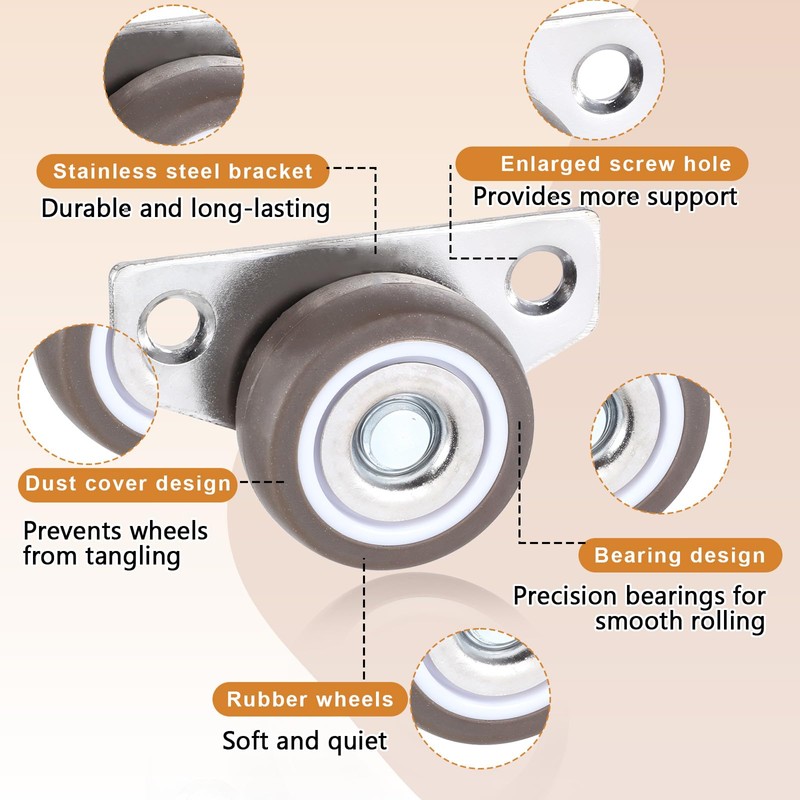 Stainless steel bracket
Durable and long-lasting

Enlarged screw hole
Provides more support

Dust cover design
Prevents wheels from tangling

Bearing design
Precision bearings for smooth rolling

Rubber wheels
Soft and quiet