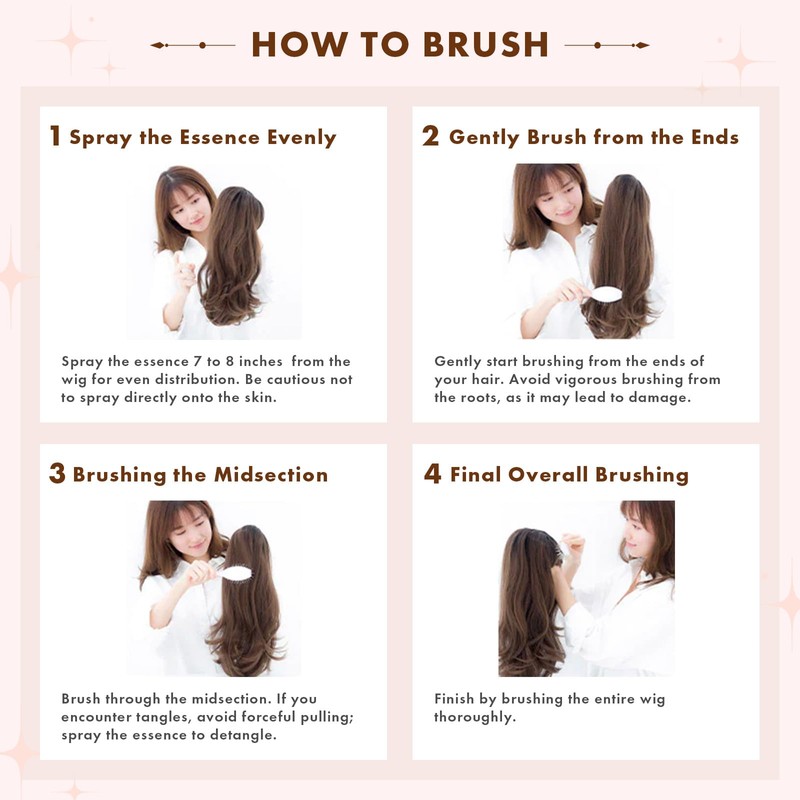 HOW TO BRUSH

1 Spray the Essence Evenly

Spray the essence 7 to 8 inches from the wig for even distribution. Be cautious not to spray directly onto the skin.

2 Gently Brush from the Ends

Gently start brushing from the ends of your hair. Avoid vigorous brushing from the roots, as it may lead to damage.

3 Brushing the Midsection

Brush through the midsection. If you encounter tangles, avoid forceful pulling; spray the essence to detangle.

4 Final Overall Brushing

Finish by brushing the entire wig thoroughly.