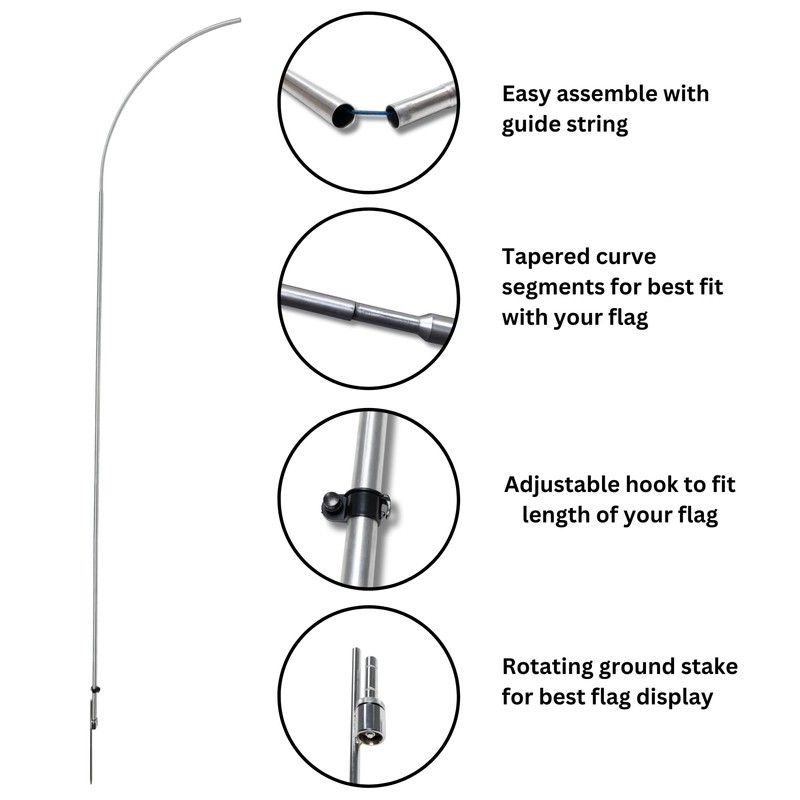 Easy assemble with guide string

Tapered curve segments for best fit with your flag

Adjustable hook to fit length of your flag

Rotating ground stake for best flag display