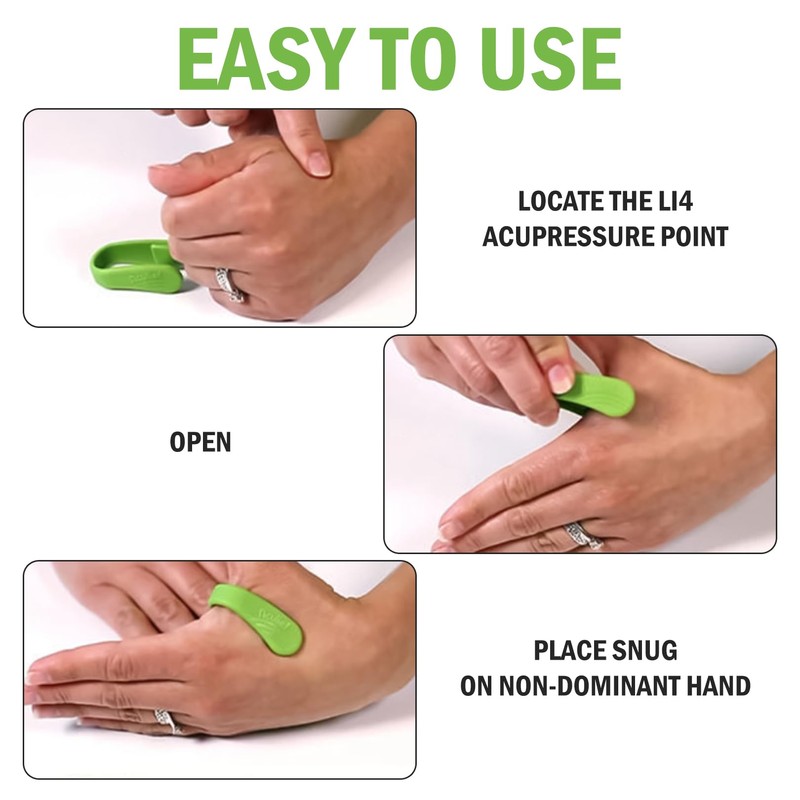 EASY TO USE

LOCATE THE LI4 ACUPRESSURE POINT

OPEN

PLACE SNUG ON NON-DOMINANT HAND