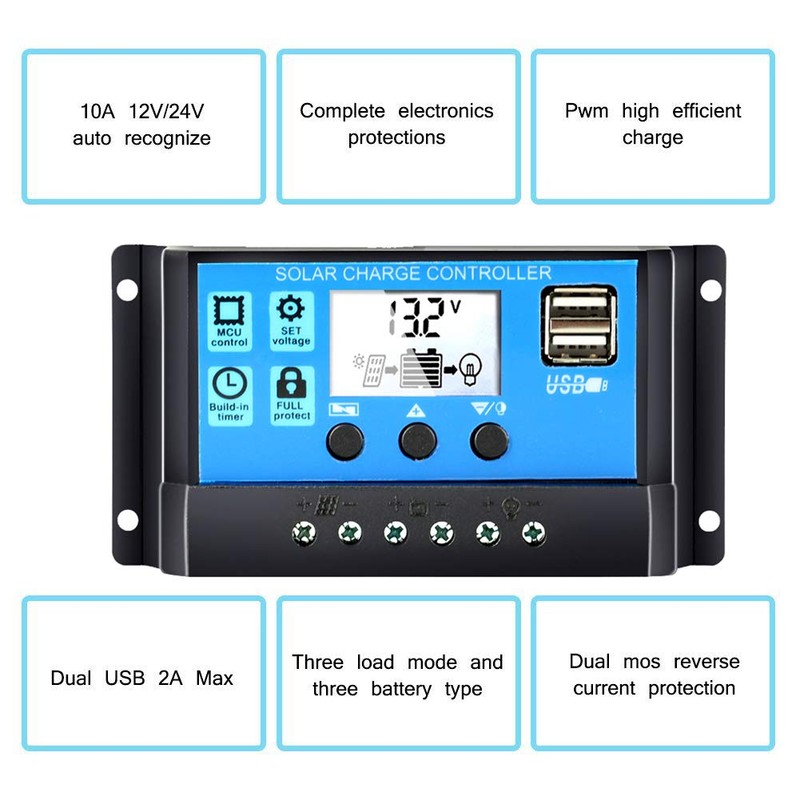 10A 12V/24V auto recognize

Complete electronics protections

Pwm high efficient charge

SOLAR CHARGE CONTROLLER

MCU control

SET voltage

Build-in timer

FULL protect

13.2 V

USB

Dual USB 2A Max

Three load mode and three battery type

Dual mos reverse current protection