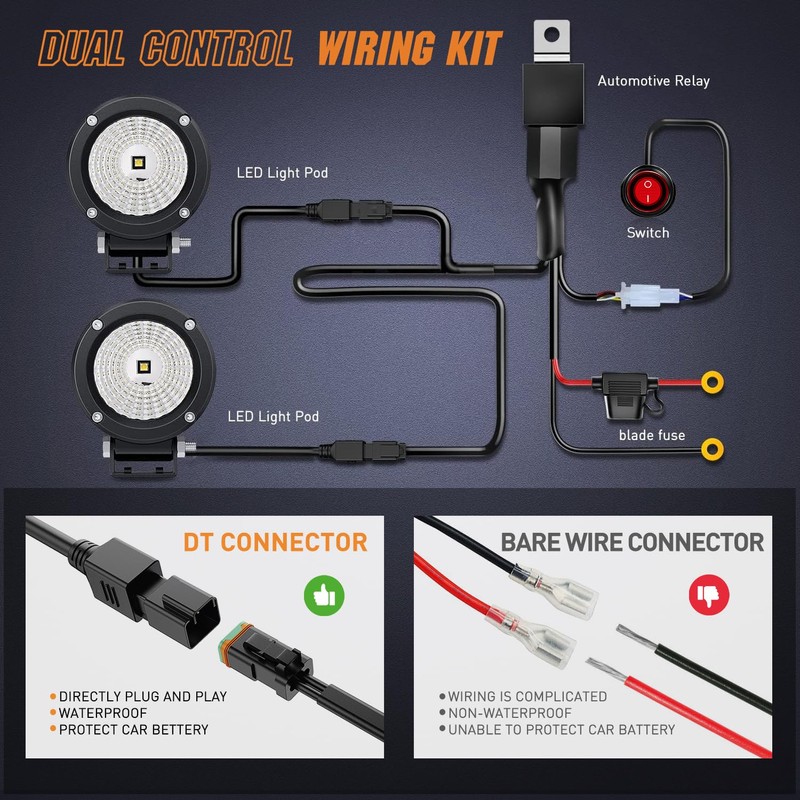 DUAL CONTROL WIRING KIT

Automotive Relay

LED Light Pod

Switch

LED Light Pod

blade fuse

DT CONNECTOR

• DIRECTLY PLUG AND PLAY
• WATERPROOF
• PROTECT CAR BETTERY

BARE WIRE CONNECTOR

• WIRING IS COMPLICATED
• NON-WATERPROOF
• UNABLE TO PROTECT CAR BATTERY