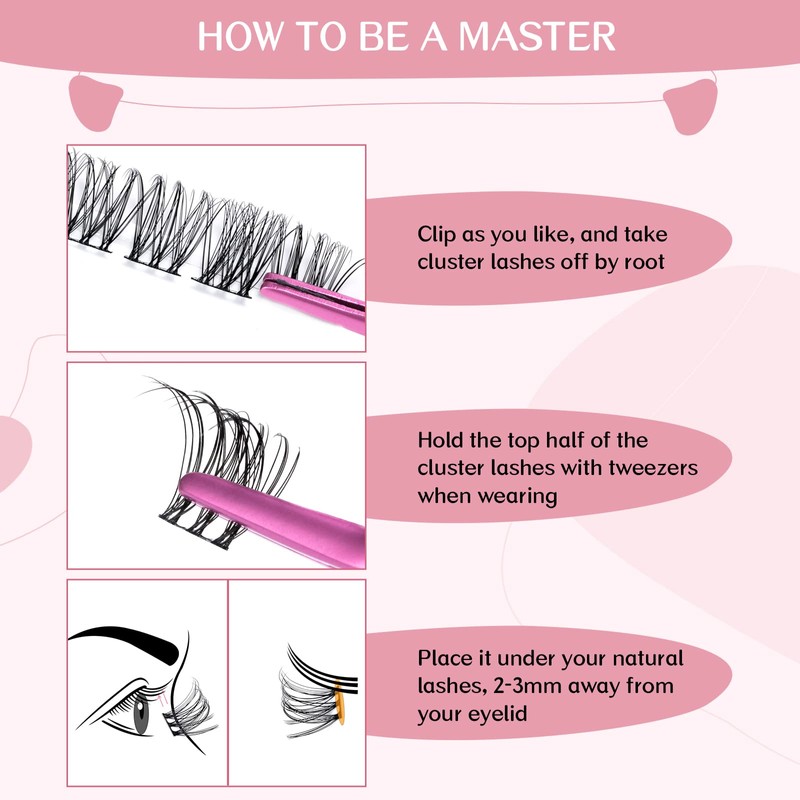 HOW TO BE A MASTER

Clip as you like, and take cluster lashes off by root

Hold the top half of the cluster lashes with tweezers when wearing

Place it under your natural lashes, 2-3mm away from your eyelid