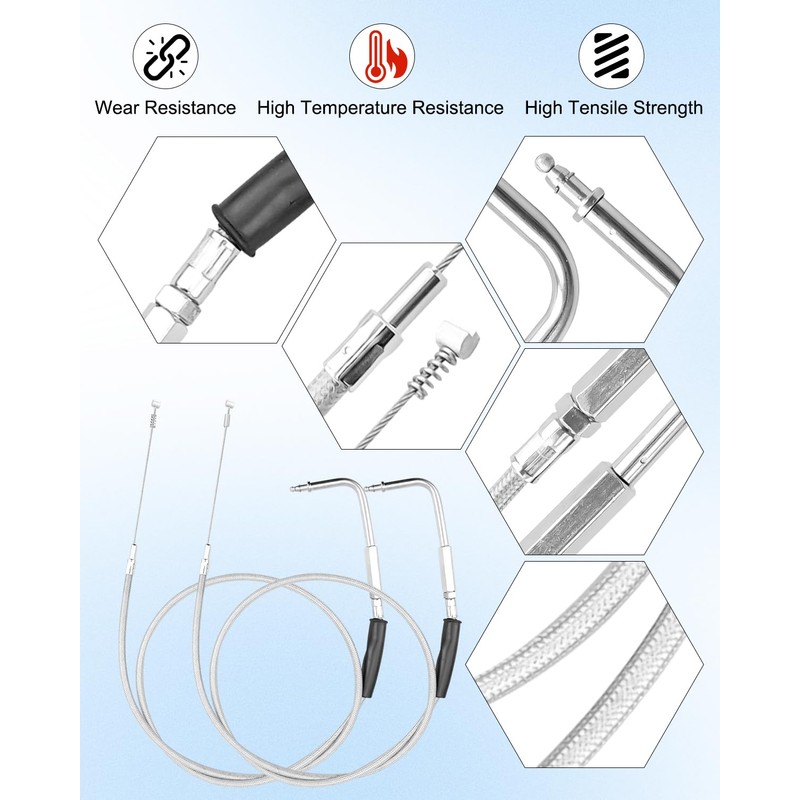 Wear Resistance
High Temperature Resistance
High Tensile Strength