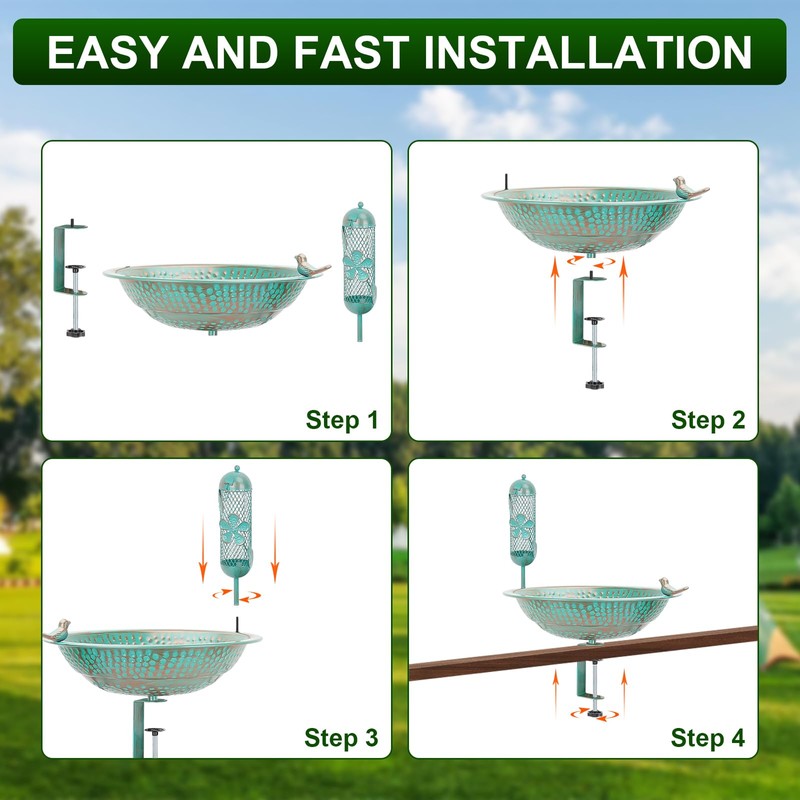 EASY AND FAST INSTALLATION

Step 1

Step 2

Step 3

Step 4