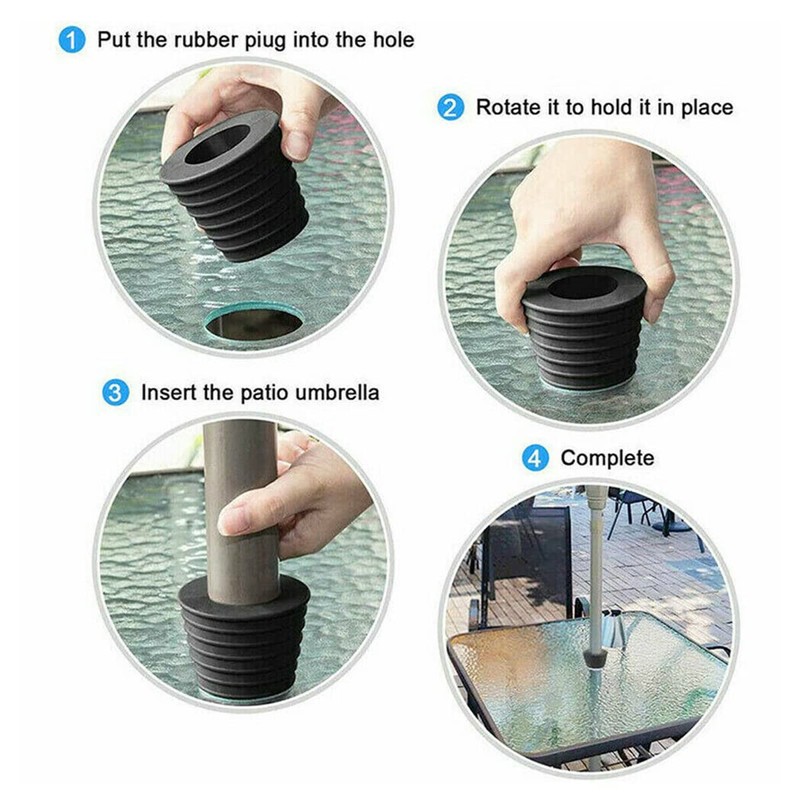 1 Put the rubber piug into the hole

2 Rotate it to hold it in place

3 Insert the patio umbrella

4 Complete