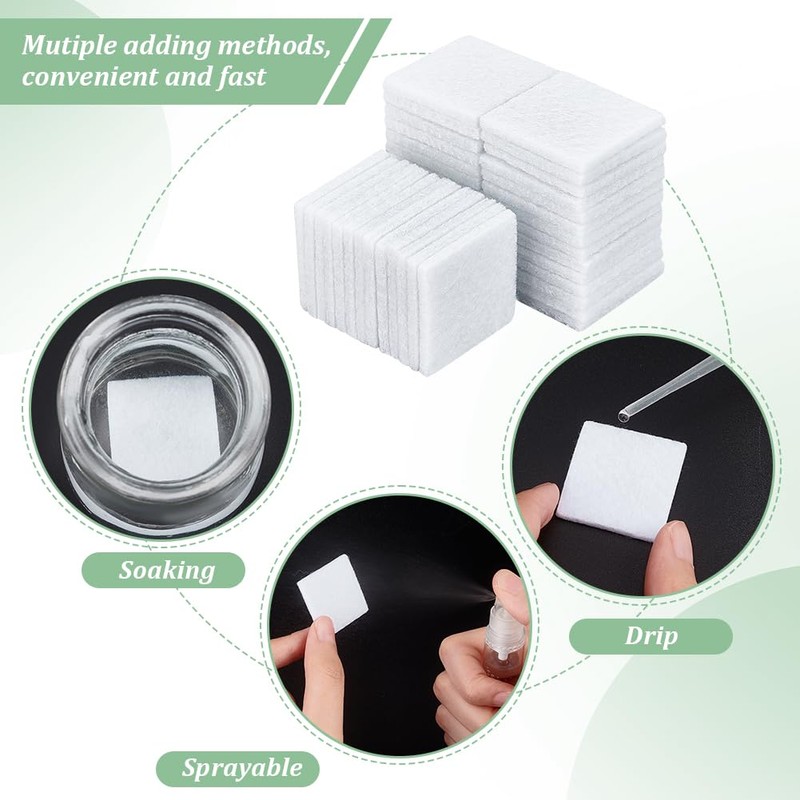 Mutiple adding methods, convenient and fast

Soaking

Drip

Sprayable