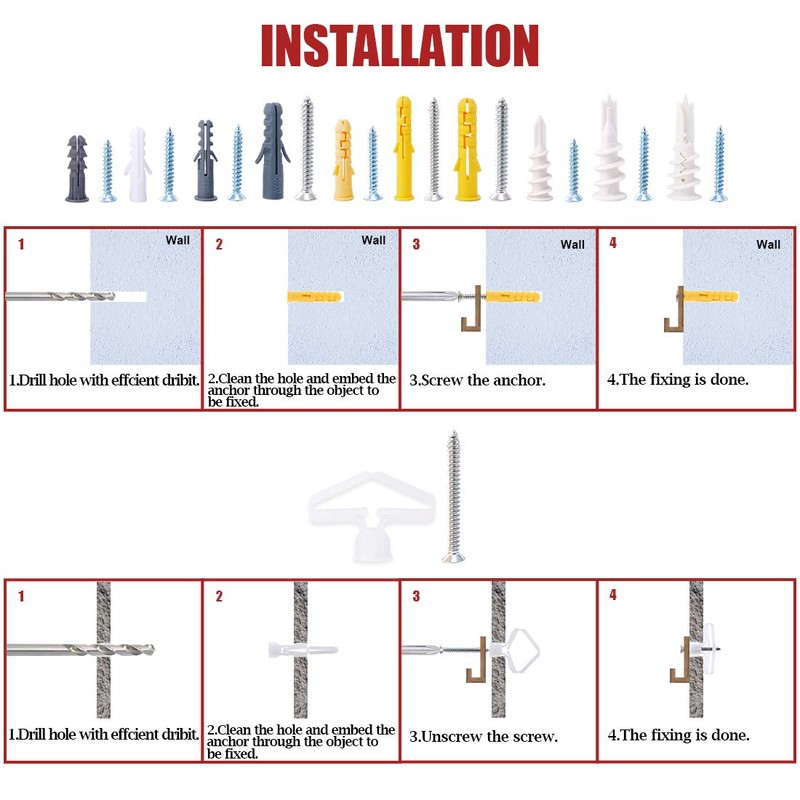 INSTALLATION

1
Wall
1.Drill hole with effcient dribit.

2
Wall
2.Clean the hole and embed the anchor through the object to be fixed.

3
Wall
3.Screw the anchor.

4
Wall
4.The fixing is done.

1
1.Drill hole with effcient dribit.

2
2.Clean the hole and embed the anchor through the object to be fixed.

3
3.Unscrew the screw.

4
4.The fixing is done.