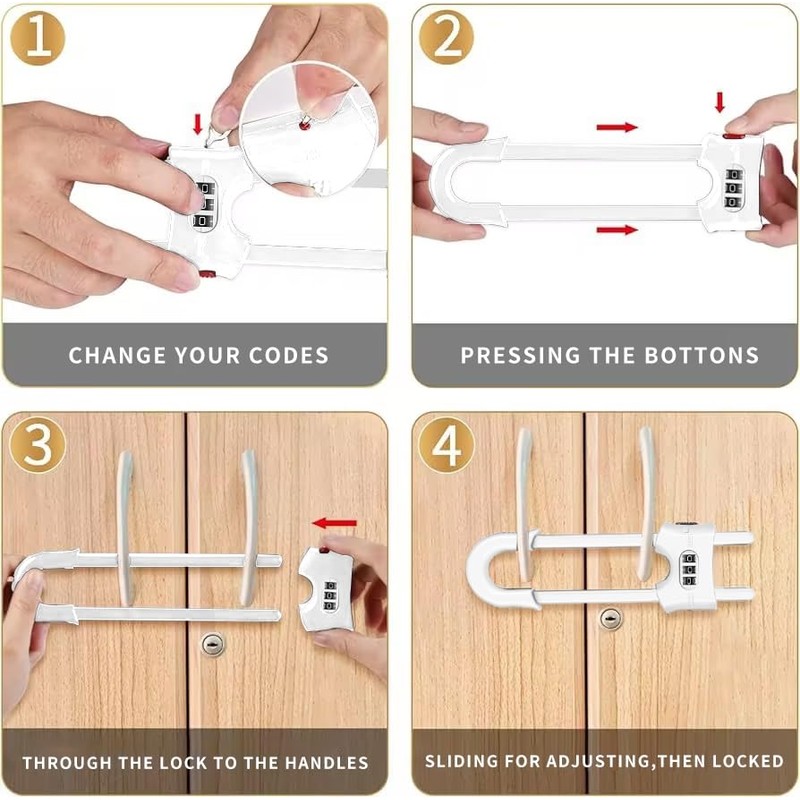 1

CHANGE YOUR CODES

2

PRESSING THE BOTTONS

3

THROUGH THE LOCK TO THE HANDLES

4

SLIDING FOR ADJUSTING,THEN LOCKED