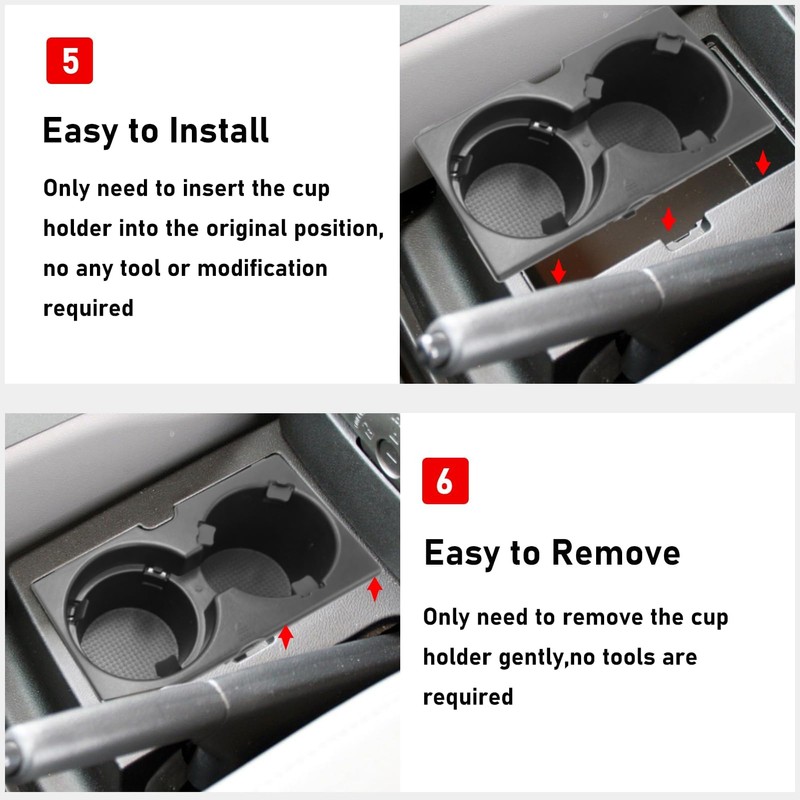 5

Easy to Install

Only need to insert the cup holder into the original position, no any tool or modification required

6

Easy to Remove

Only need to remove the cup holder gently,no tools are required