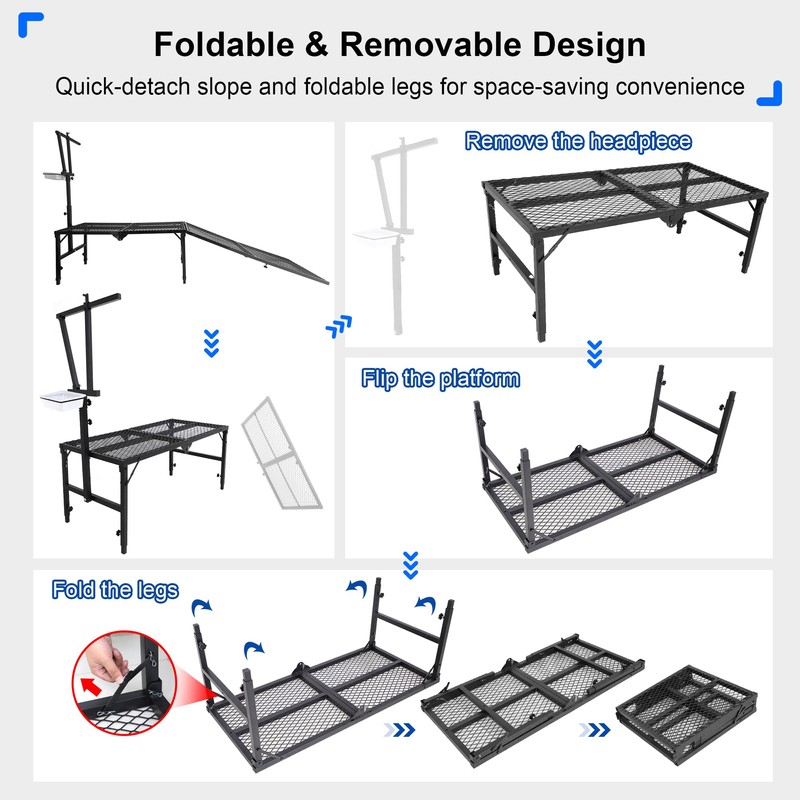 Foldable & Removable Design

Quick-detach slope and foldable legs for space-saving convenience

Remove the headpiece

Flip the platform

Fold the legs