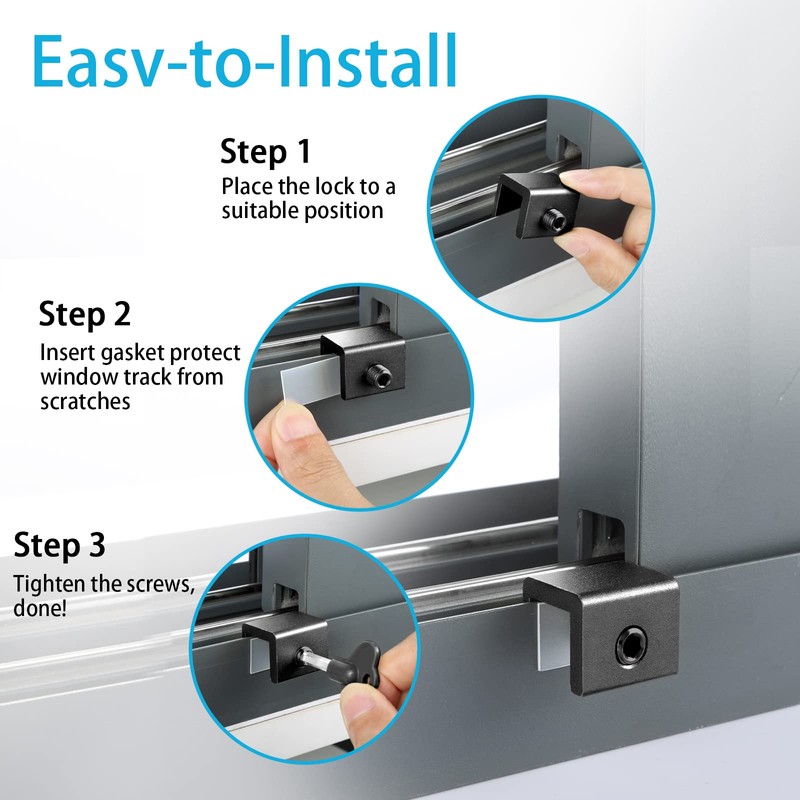 Easv-to-Install

Step 1
Place the lock to a suitable position

Step 2
Insert gasket protect window track from scratches

Step 3
Tighten the screws, done!