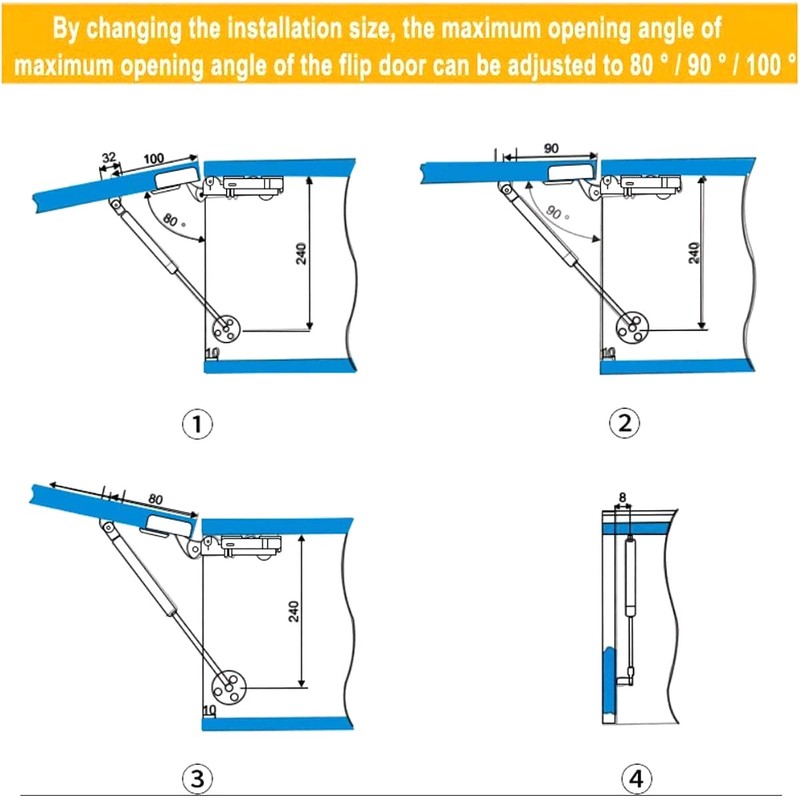 By changing the installation size, the maximum opening angle of maximum opening angle of the flip door can be adjusted to 80 ° / 90 ° / 100 °

32
100
80 °
240
10
①

90
90 °
240
10
②

80
240
10
③

8
④