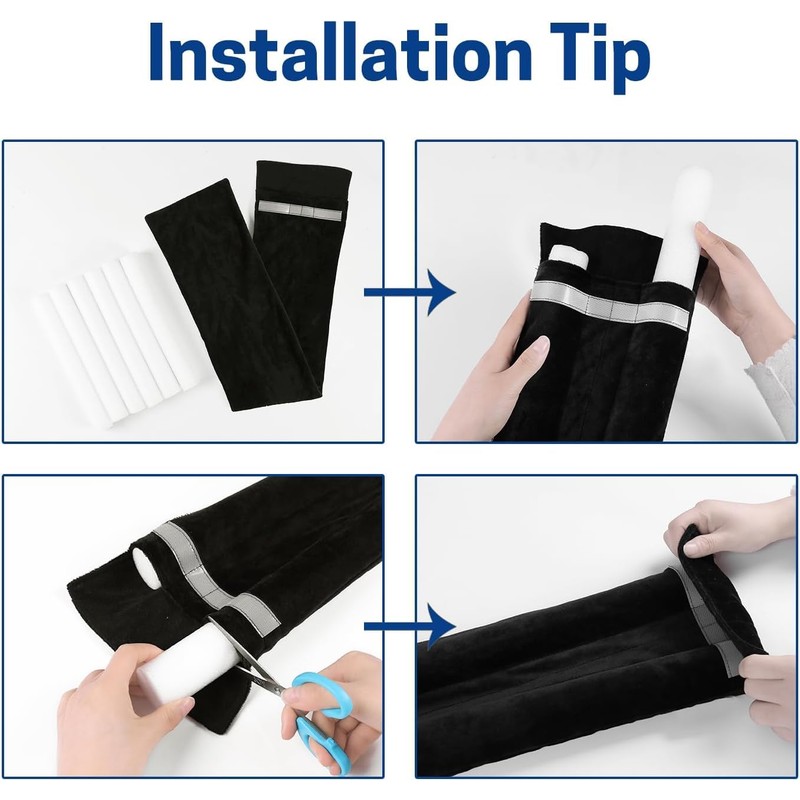 Installation Tip