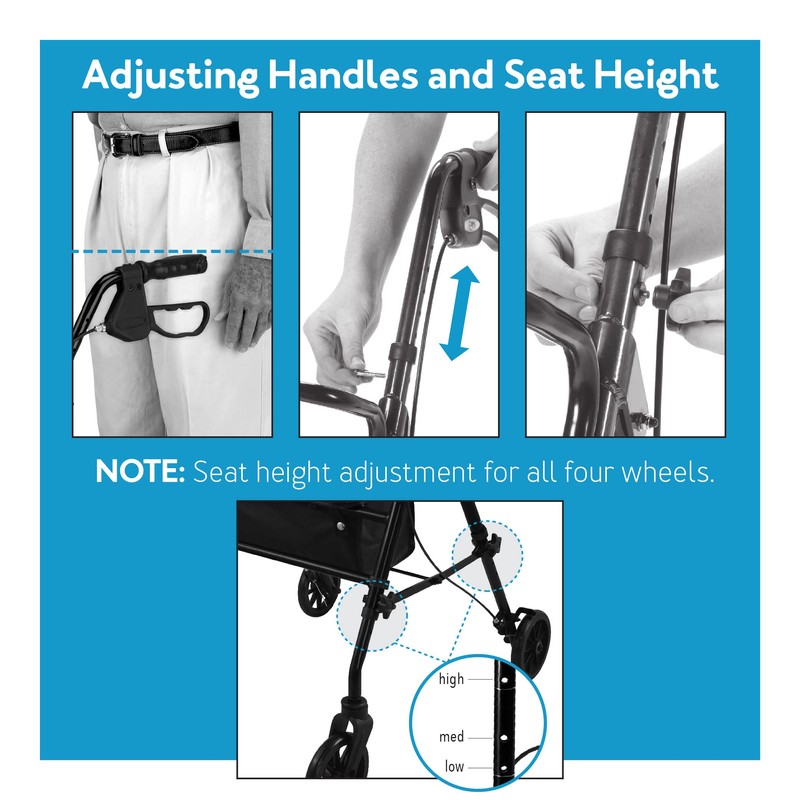 Adjusting Handles and Seat Height

NOTE: Seat height adjustment for all four wheels.

high
med
low