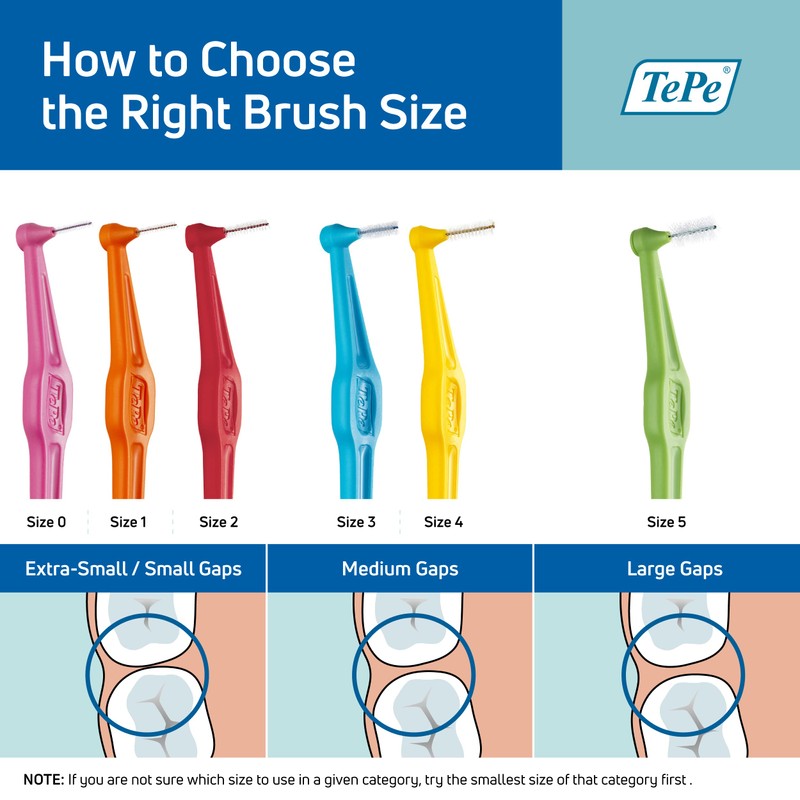 How to Choose the Right Brush Size

TePe®

TePe TePe TePe TePe TePe TePe

Size 0 Size 1 Size 2 Size 3 Size 4 Size 5

Extra-Small / Small Gaps

Medium Gaps

Large Gaps

NOTE: If you are not sure which size to use in a given category, try the smallest size of that category first .