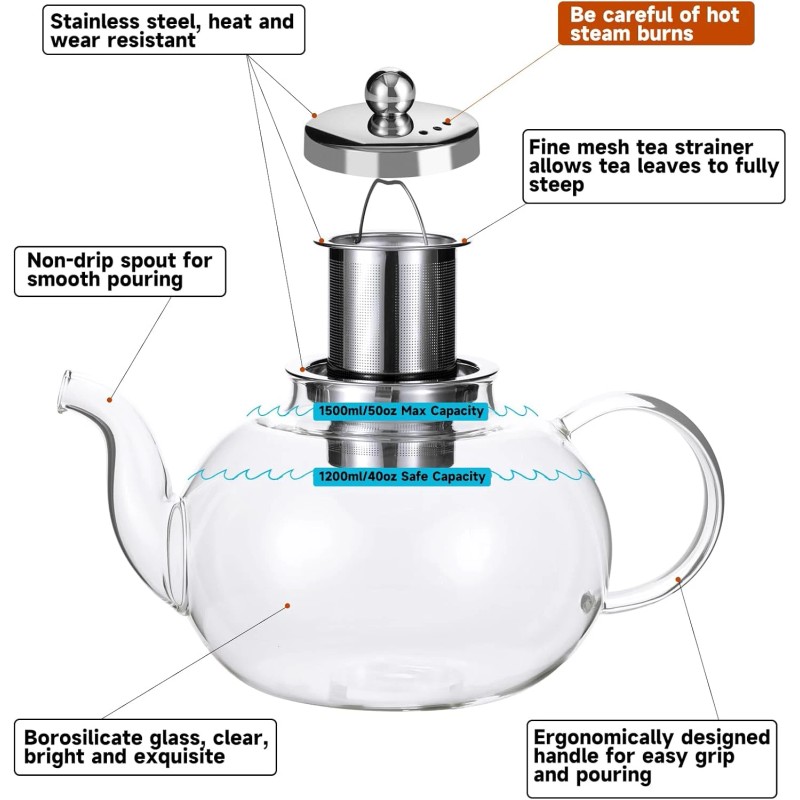 Stainless steel, heat and wear resistant

Be careful of hot steam burns

Fine mesh tea strainer allows tea leaves to fully steep

Non-drip spout for smooth pouring

1500ml/50oz Max Capacity

1200ml/40oz Safe Capacity

Borosilicate glass, clear, bright and exquisite

Ergonomically designed handle for easy grip and pouring