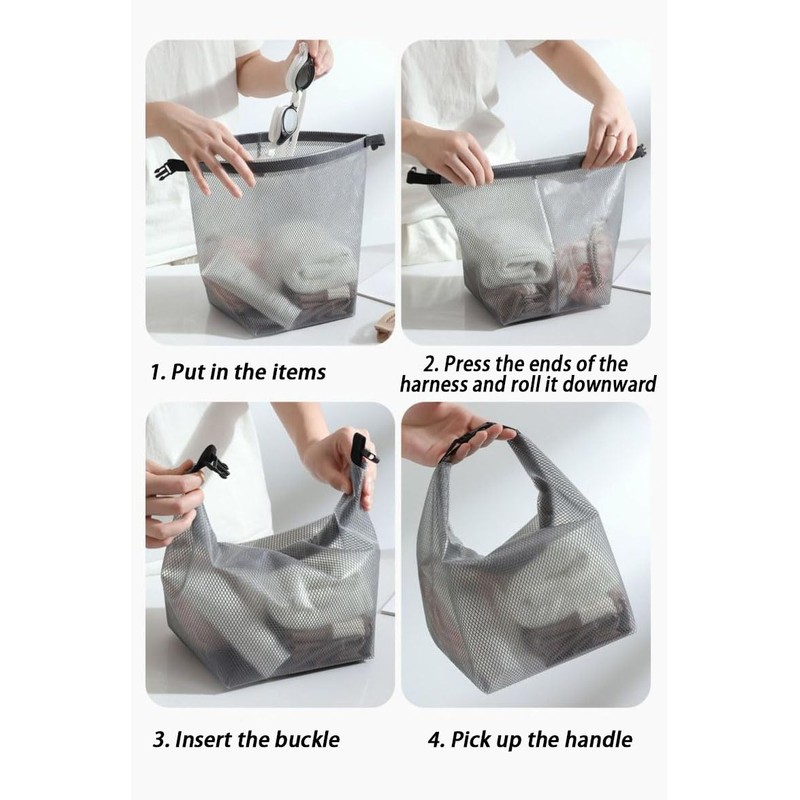 1. Put in the items

2. Press the ends of the harness and roll it downward

3. Insert the buckle

4. Pick up the handle